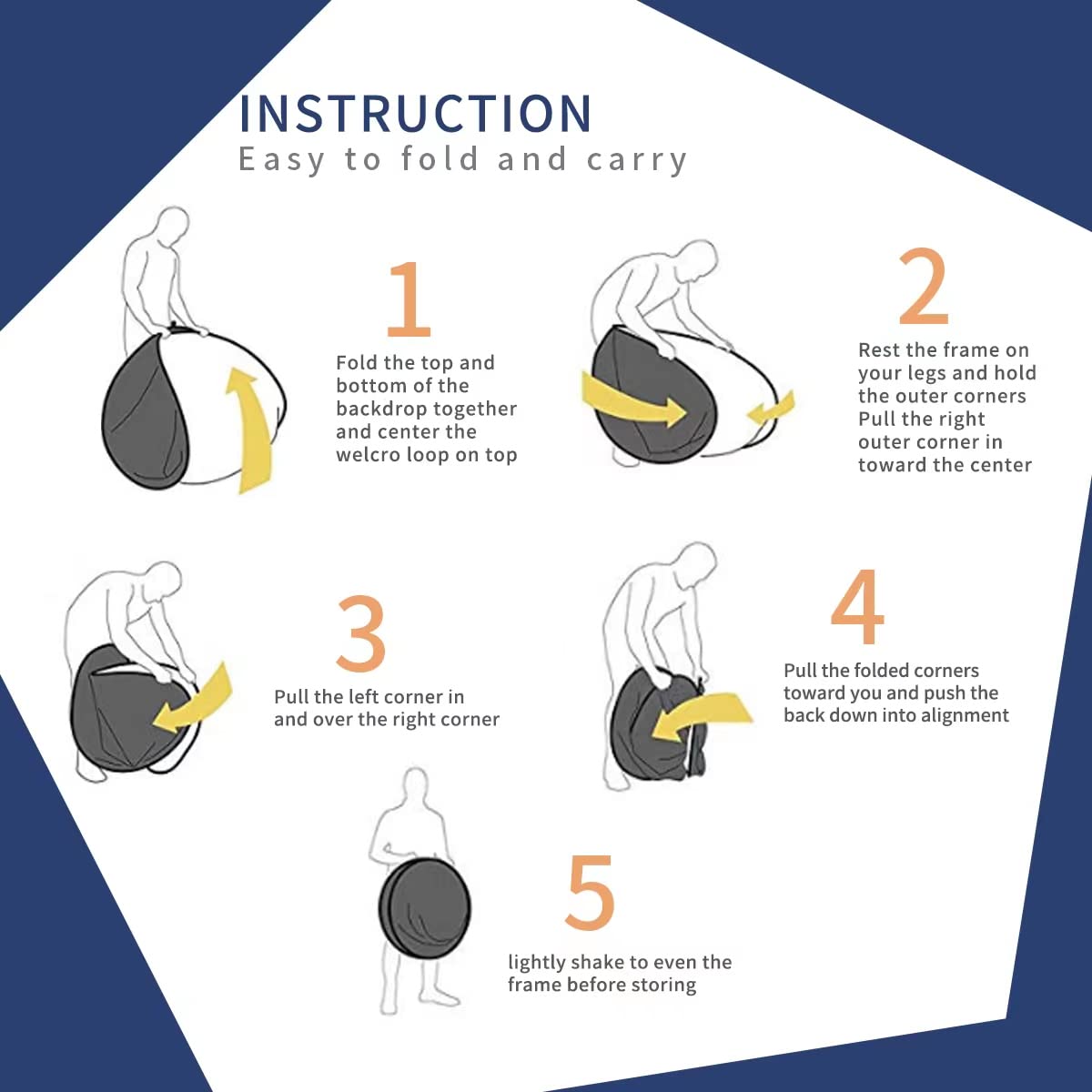 INSTRUCTION
Easy to fold and carry

1
Fold the top and bottom of the backdrop together and center the welcro loop on top

2
Rest the frame on your legs and hold the outer corners Pull the right outer corner in toward the center

3
Pull the left corner in and over the right corner

4
Pull the folded corners toward you and push the back down into alignment

5
lightly shake to even the frame before storing