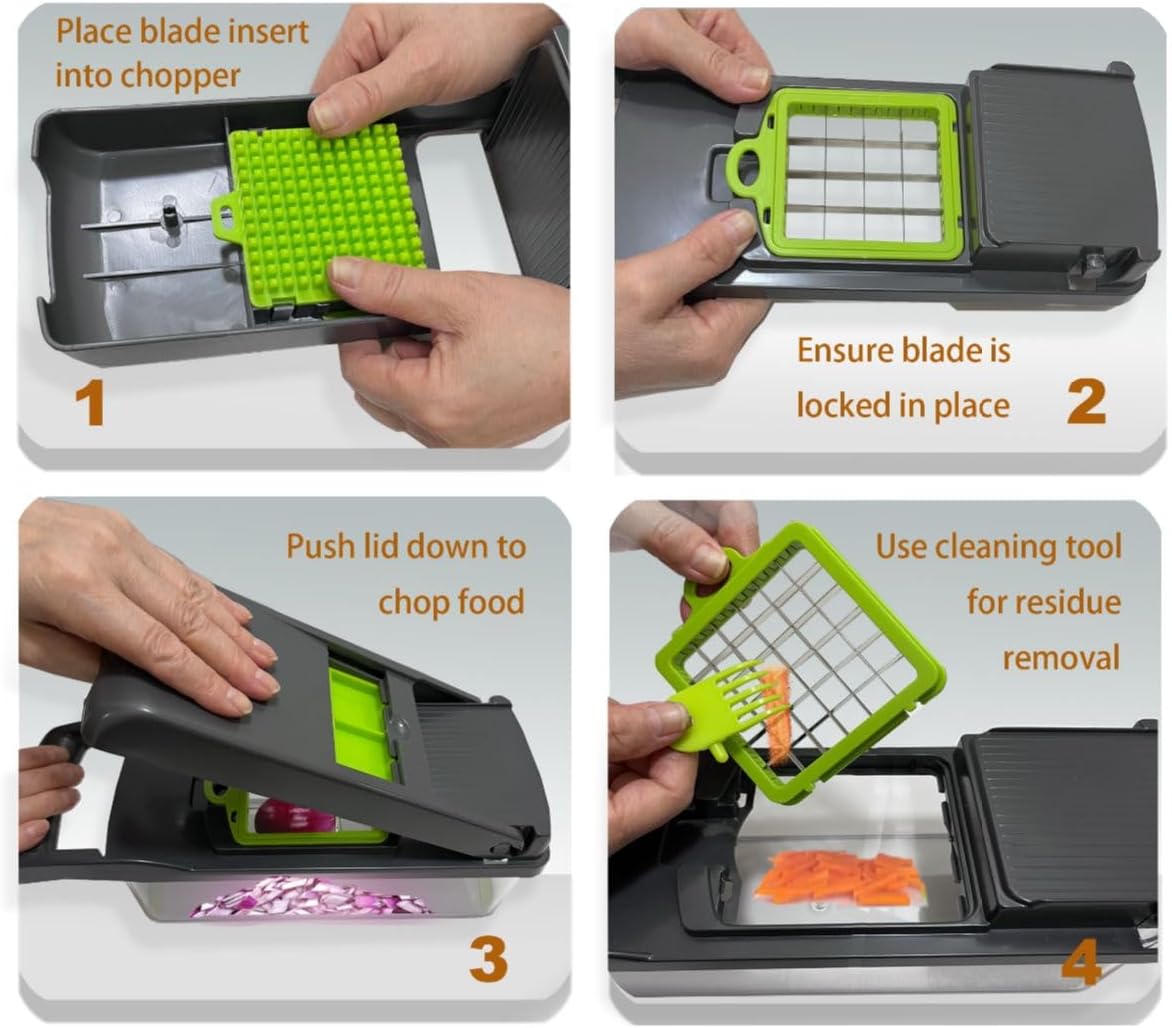 Place blade insert into chopper

1

Ensure blade is locked in place

2

Push lid down to chop food

3

Use cleaning tool for residue removal

4