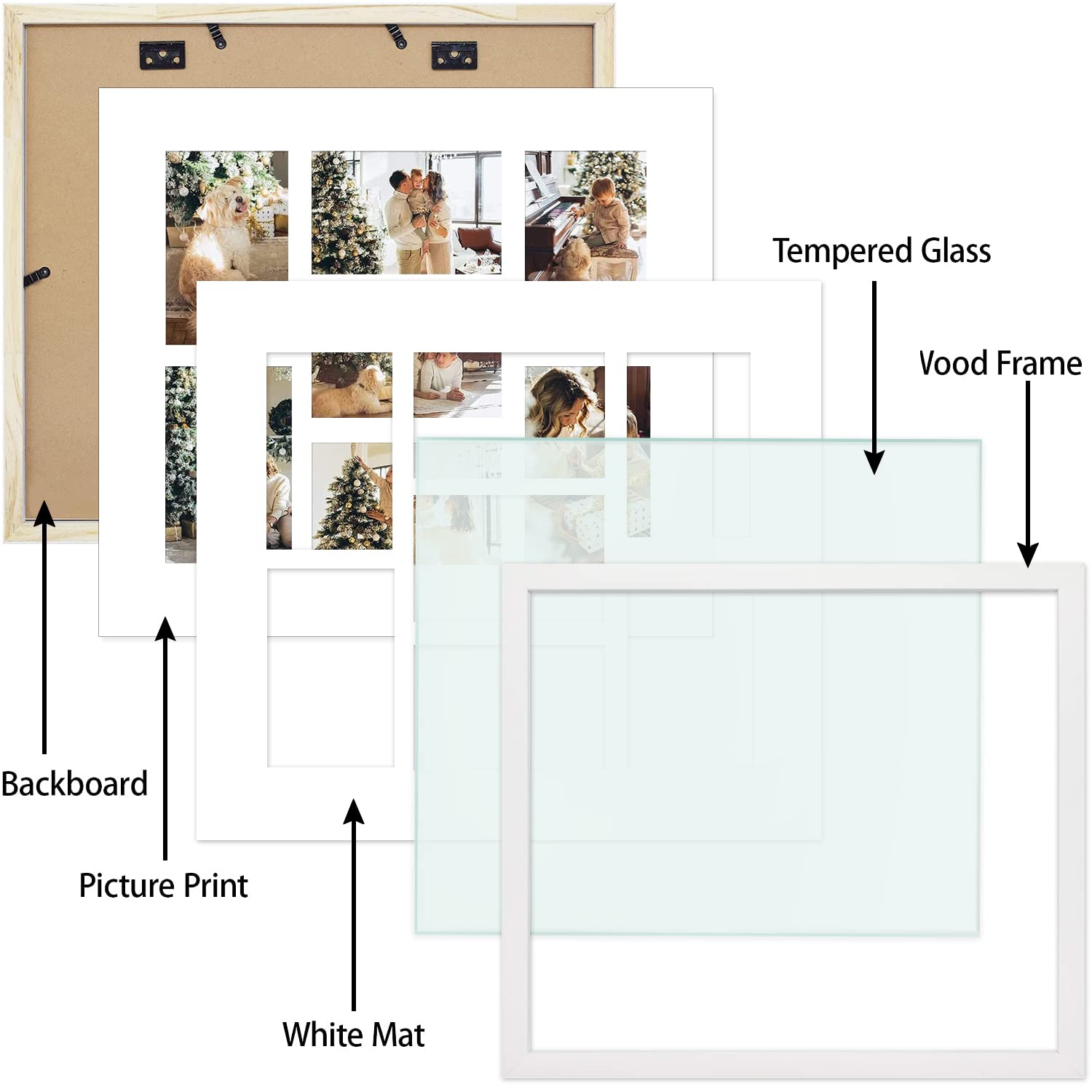 Tempered Glass

Vood Frame

Backboard

Picture Print

White Mat