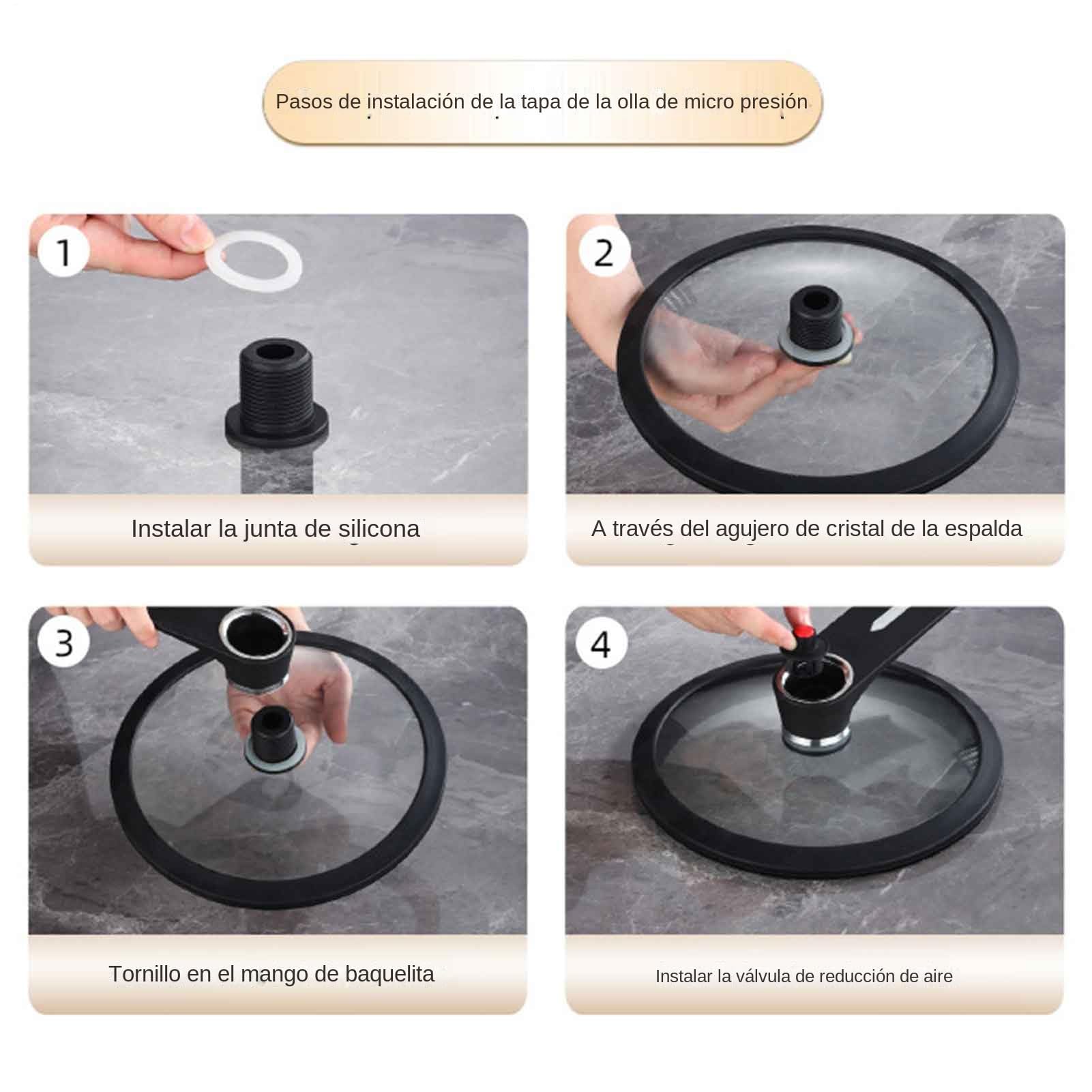 Pasos de instalación de la tapa de la olla de micro presión

1

Instalar la junta de silicona

2

A través del agujero de cristal de la espalda

3

Tornillo en el mango de baquelita

4

Instalar la válvula de reducción de aire