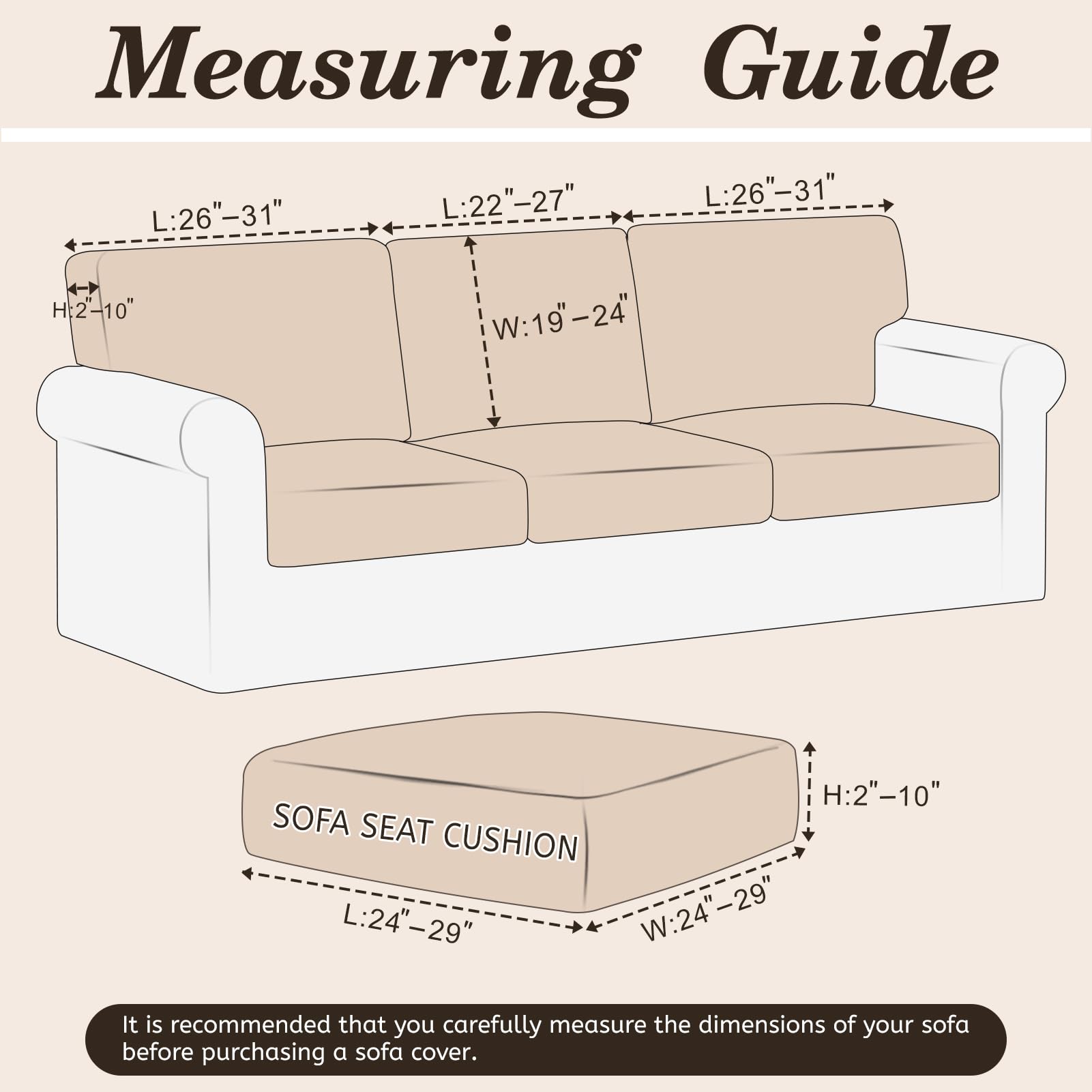 Measuring Guide

L:26"–31"

L:22"–27"

L:26"–31"

H:2"–10"

W:19"–24"

SOFA SEAT CUSHION

H:2"–10"

L:24"–29"

W:24"–29"

It is recommended that you carefully measure the dimensions of your sofa before purchasing a sofa cover.