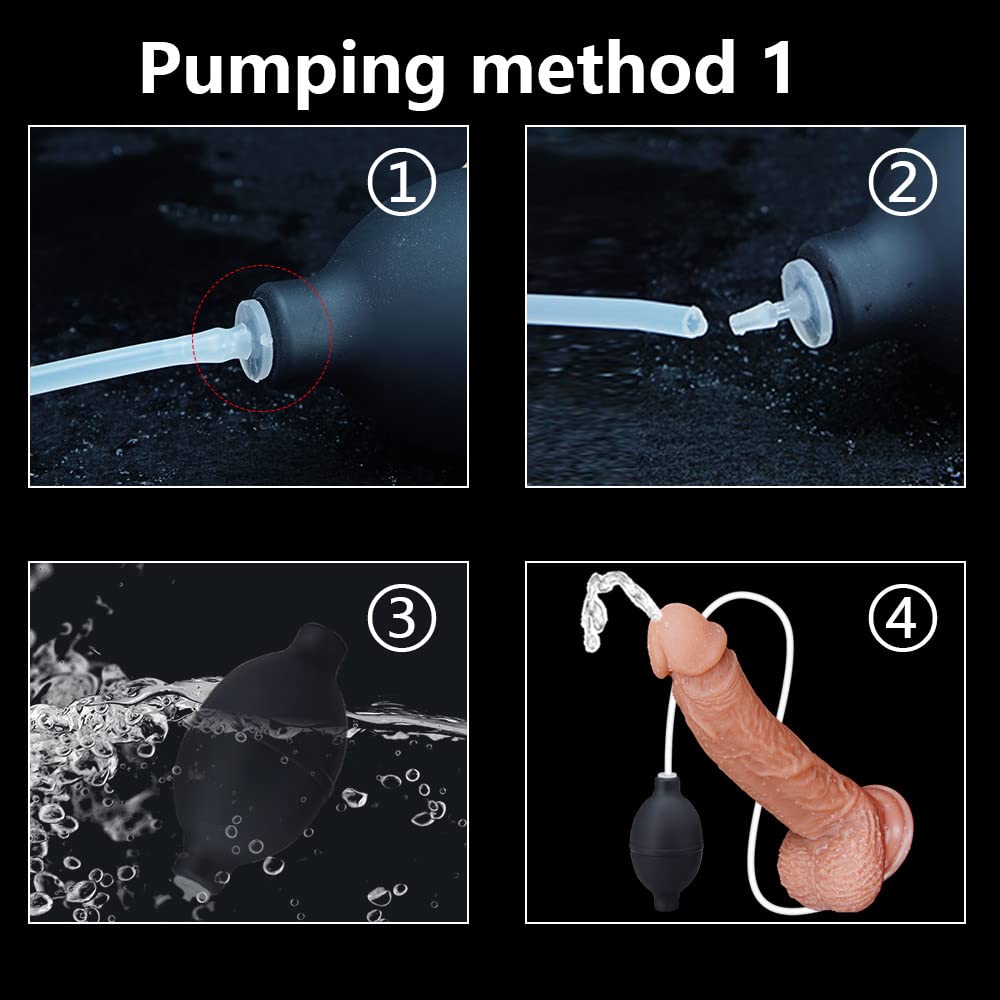 Pumping method 1

①

②

③

④