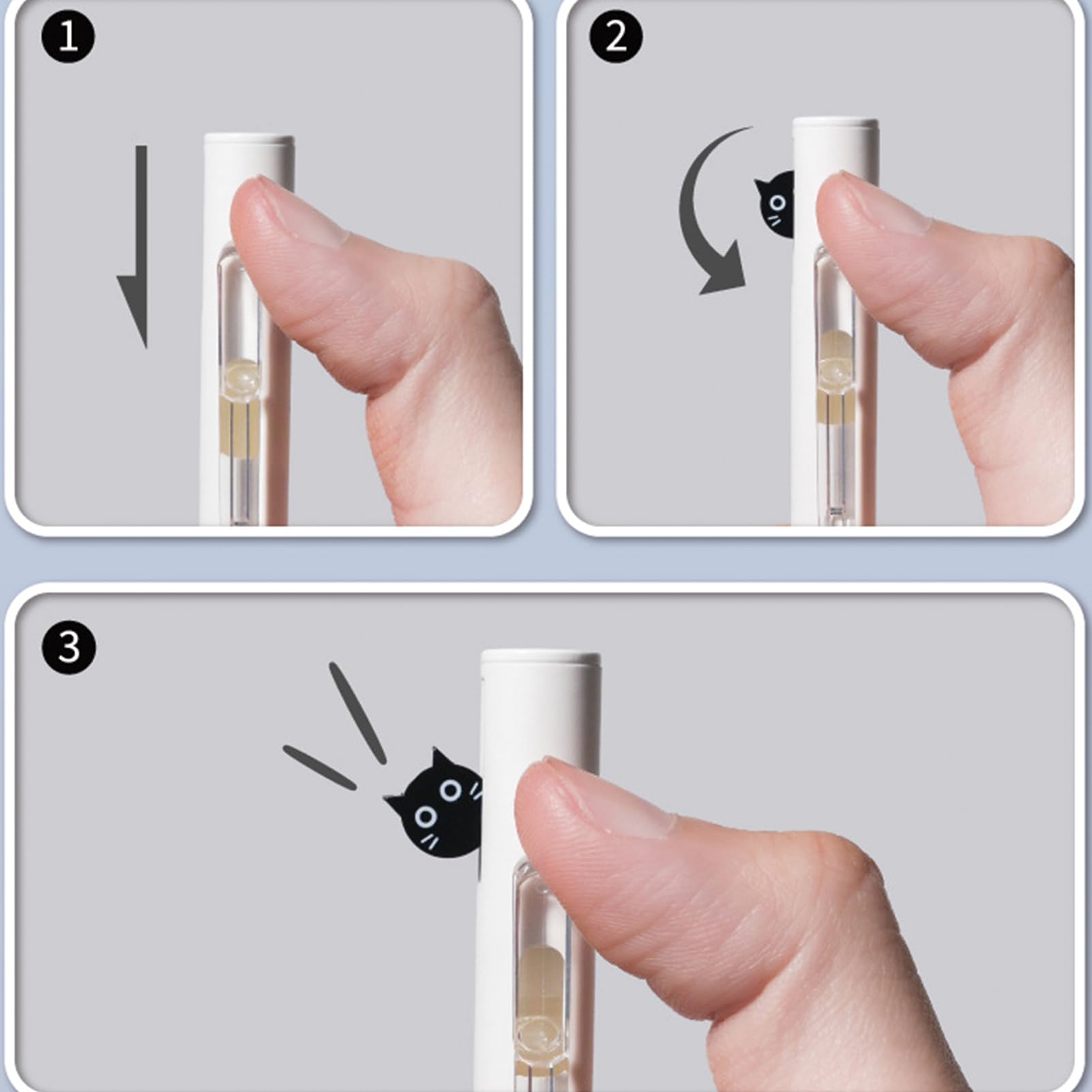 1

2

3