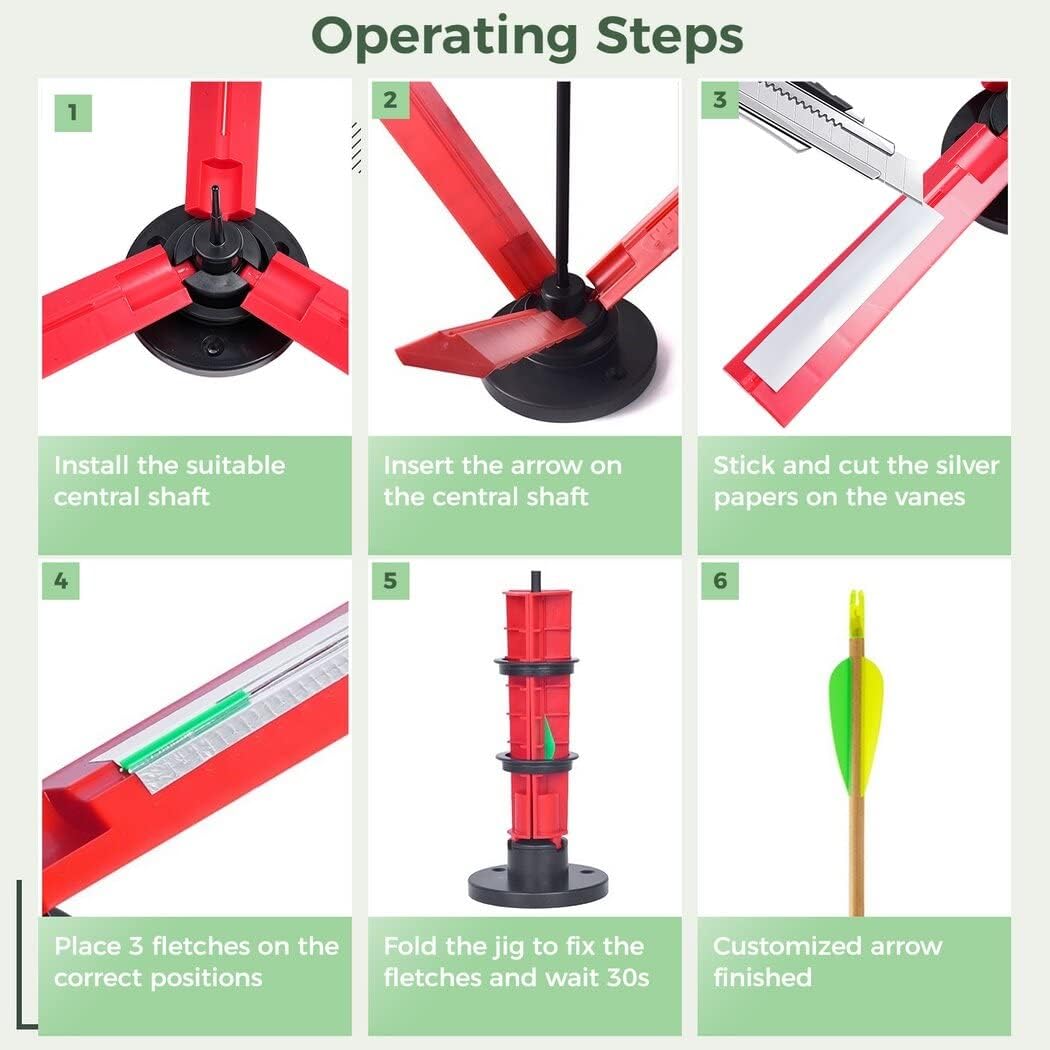 Operating Steps

1

Install the suitable central shaft

2

Insert the arrow on the central shaft

3

Stick and cut the silver papers on the vanes

4

Place 3 fletches on the correct positions

5

Fold the jig to fix the fletches and wait 30s

6

Customized arrow finished