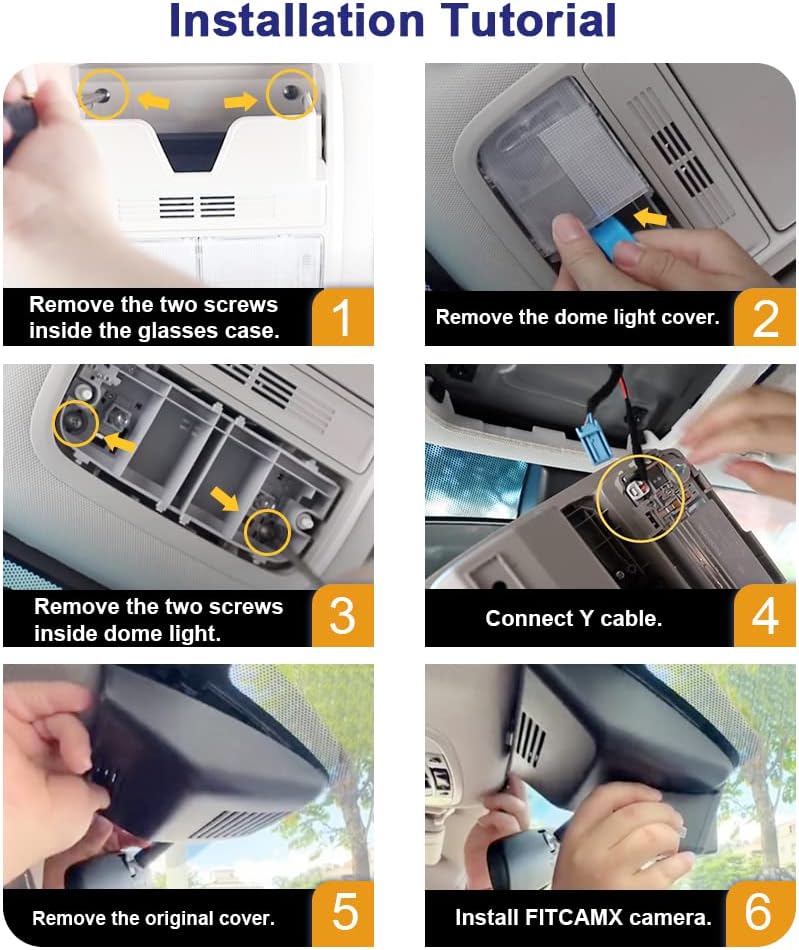 Installation Tutorial

Remove the two screws inside the glasses case. 1

Remove the dome light cover. 2

Remove the two screws inside dome light. 3

Connect Y cable. 4

Remove the original cover. 5

Install FITCAMX camera. 6