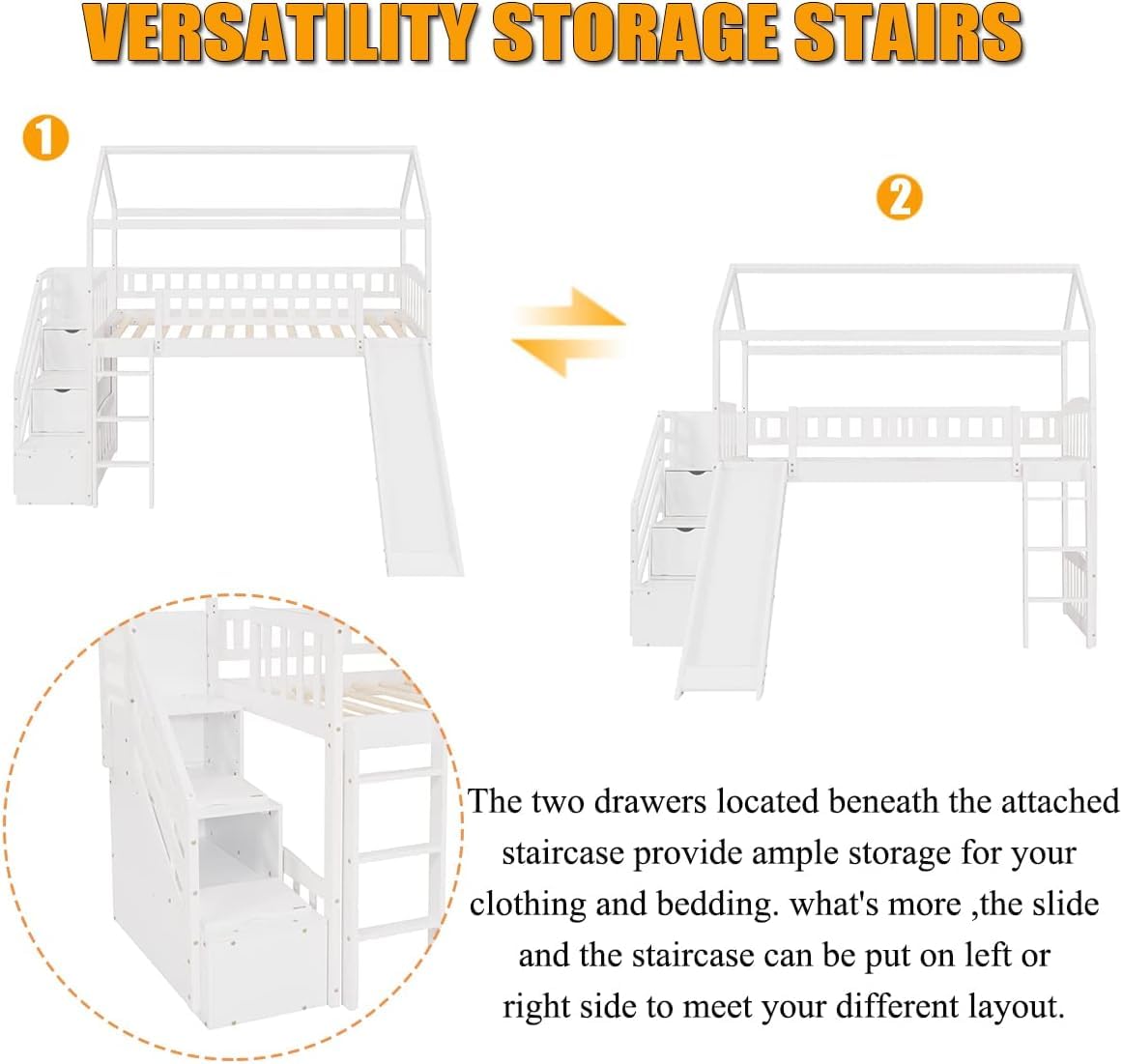 VERSATILITY STORAGE STAIRS

1

2

The two drawers located beneath the attached staircase provide ample storage for your clothing and bedding. what's more ,the slide and the staircase can be put on left or right side to meet your different layout.