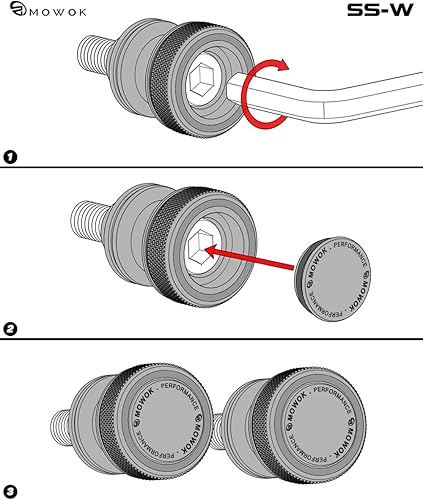 MOWOK

SS-W

1

MOWOK · PERFORMANCE · MOWOK · PERFORMANCE ·

2

MOWOK · PERFORMANCE · MOWOK · PERFORMANCE ·

MOWOK · PERFORMANCE · MOWOK · PERFORMANCE ·

3