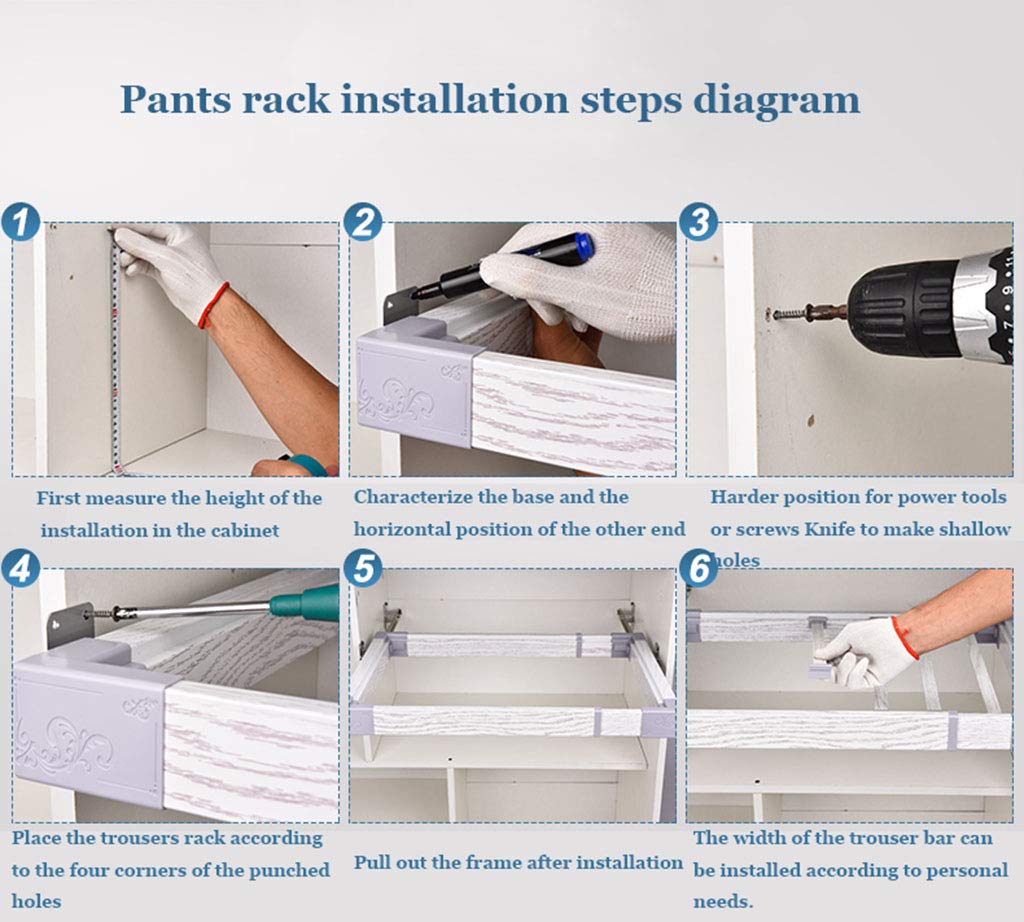 Pants rack installation steps diagram

1

First measure the height of the installation in the cabinet

2

Characterize the base and the horizontal position of the other end

3

Harder position for power tools or screws Knife to make shallow holes

4

Place the trousers rack according to the four corners of the punched holes

5

Pull out the frame after installation

6

The width of the trouser bar can be installed according to personal needs.