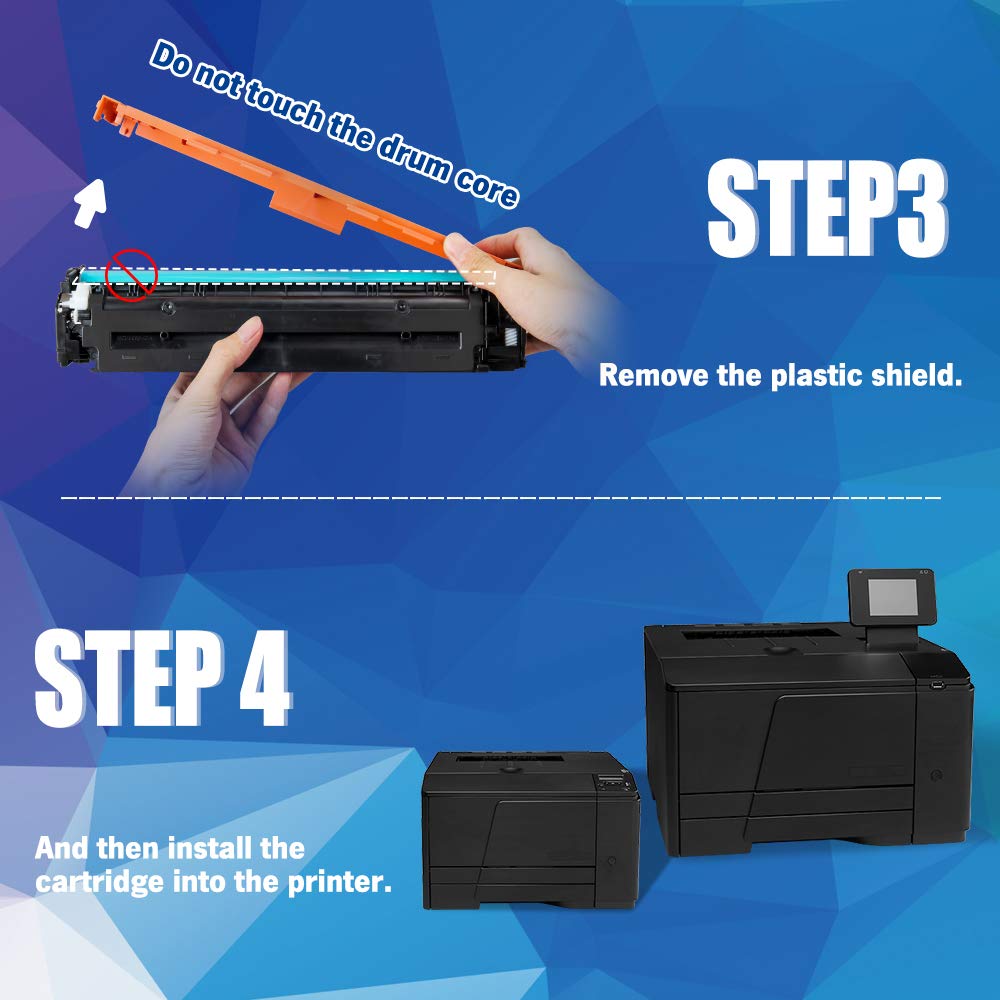 Do not touch the drum core

STEP3

Remove the plastic shield.

STEP 4

And then install the cartridge into the printer.