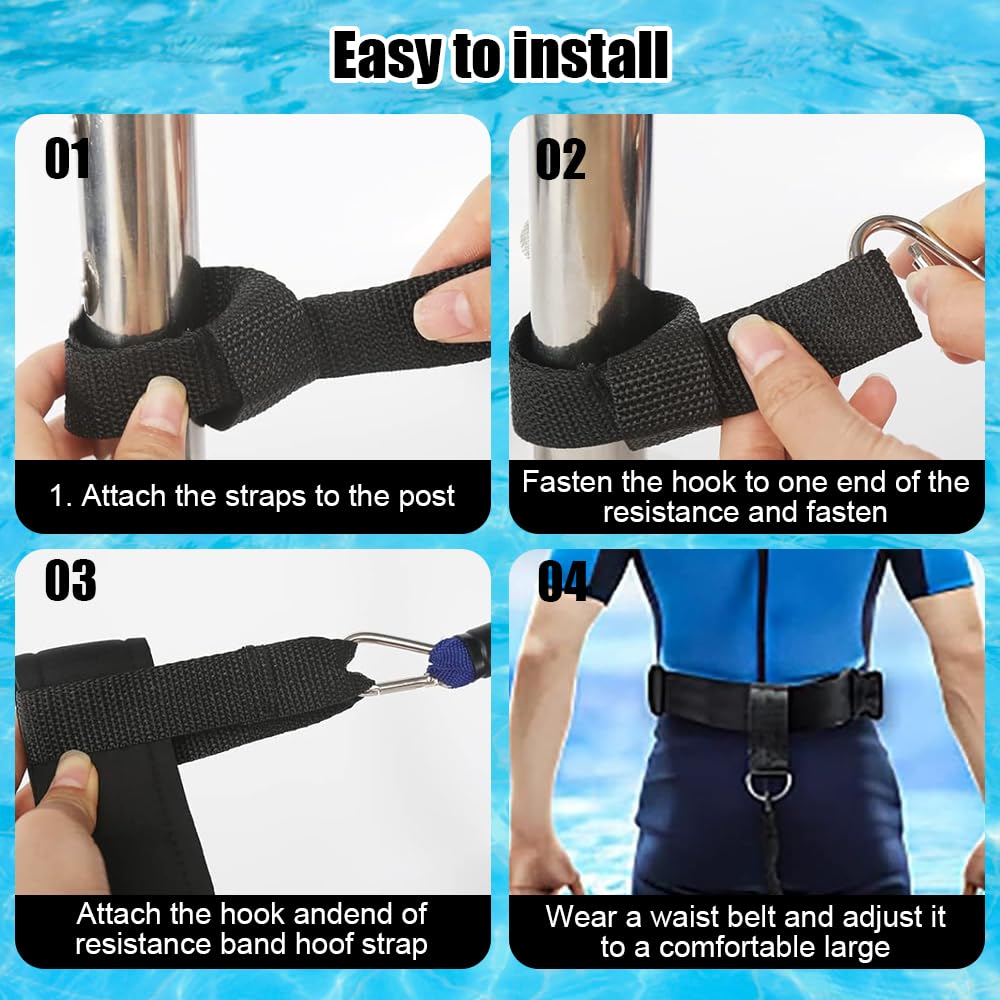 Easy to install

01

1. Attach the straps to the post

02

Fasten the hook to one end of the resistance and fasten

03

Attach the hook andend of resistance band hoof strap

04

Wear a waist belt and adjust it to a comfortable large