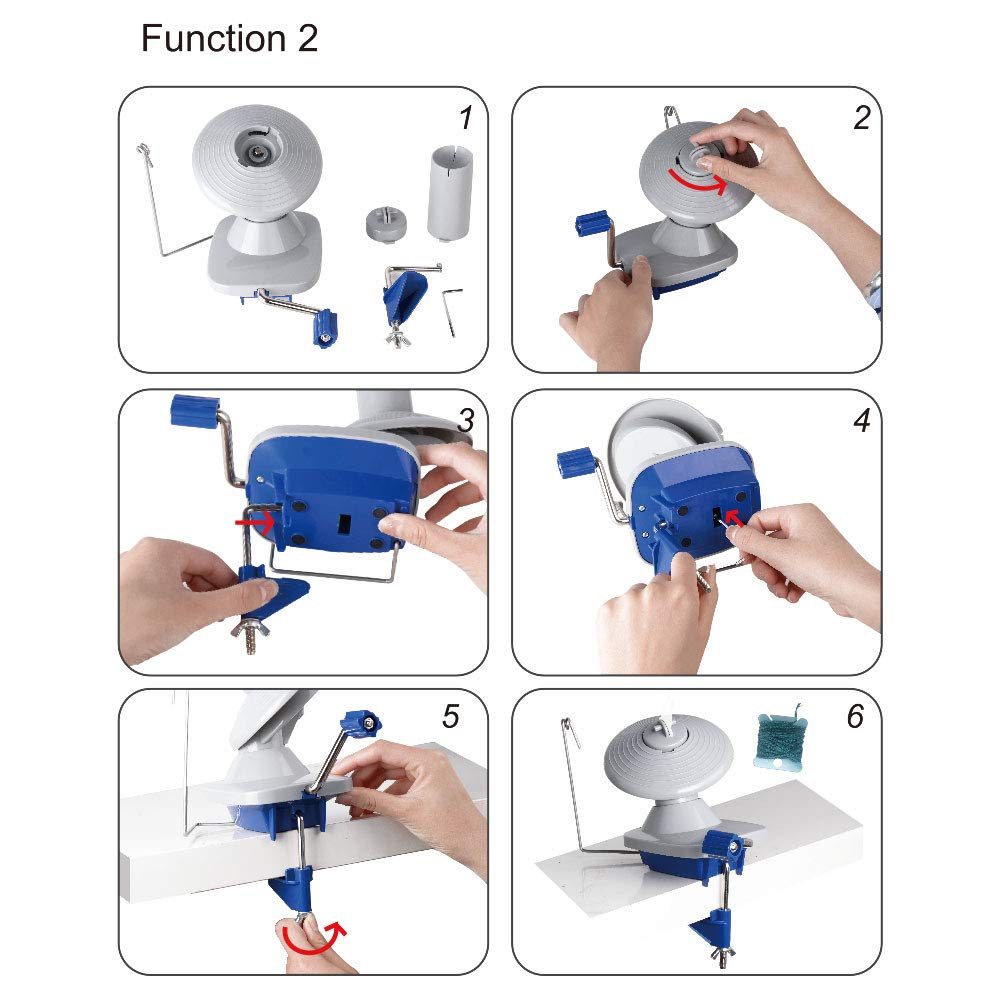 Function 2

1

2

3

4

5

6