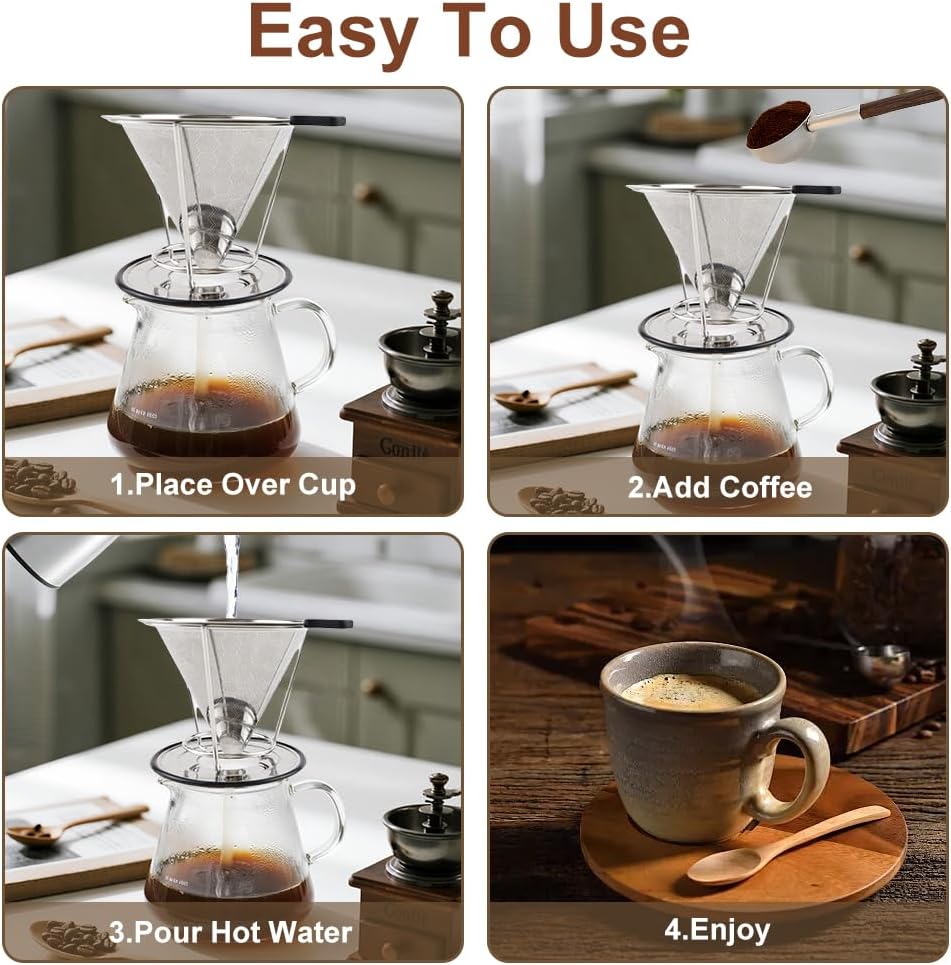 Easy To Use

1.Place Over Cup

2.Add Coffee

3.Pour Hot Water

4.Enjoy