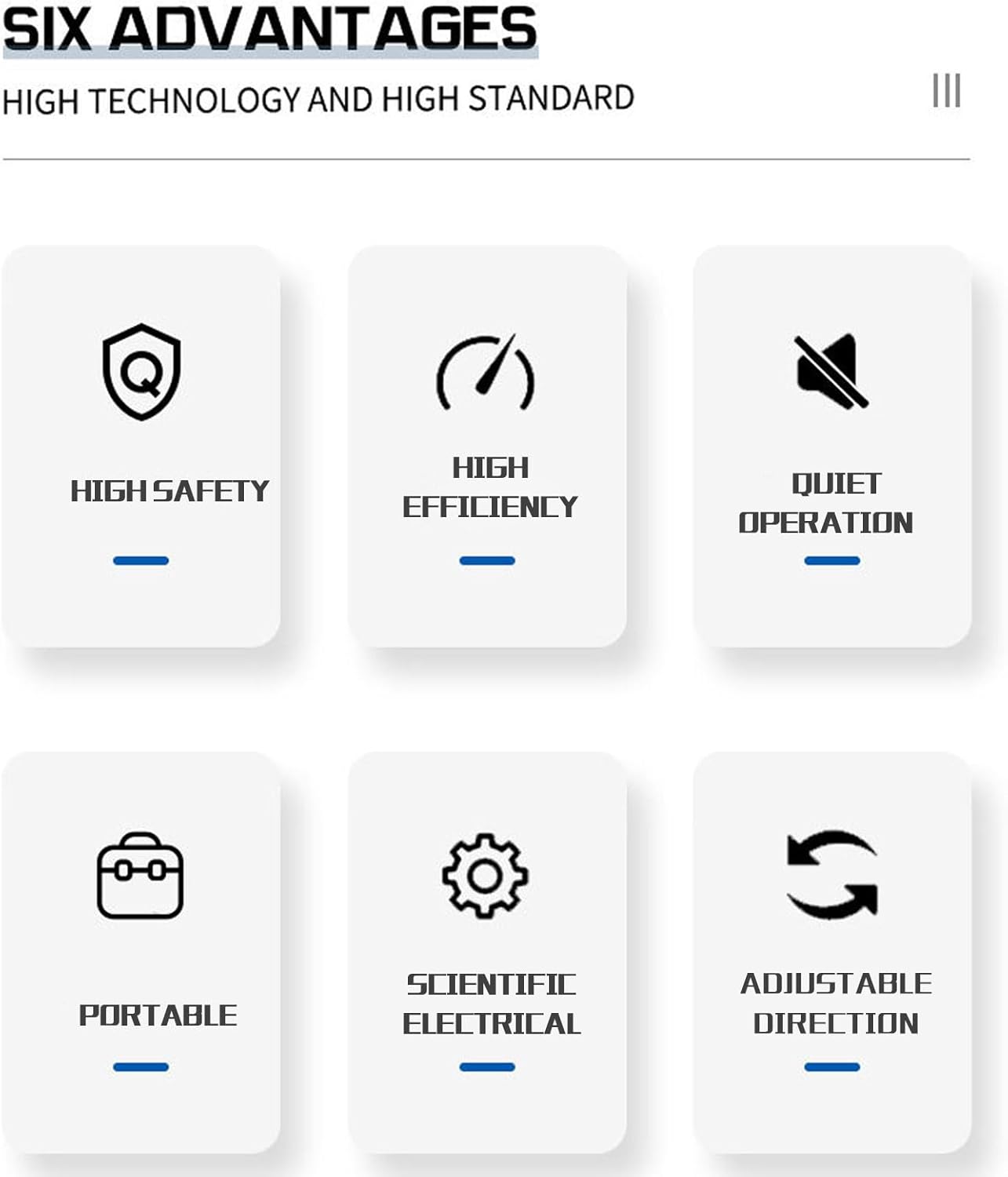 SIX ADVANTAGES

HIGH TECHNOLOGY AND HIGH STANDARD

HIGH SAFETY

HIGH EFFICIENCY

QUIET OPERATION

PORTABLE

SCIENTIFIC ELECTRICAL

ADJUSTABLE DIRECTION