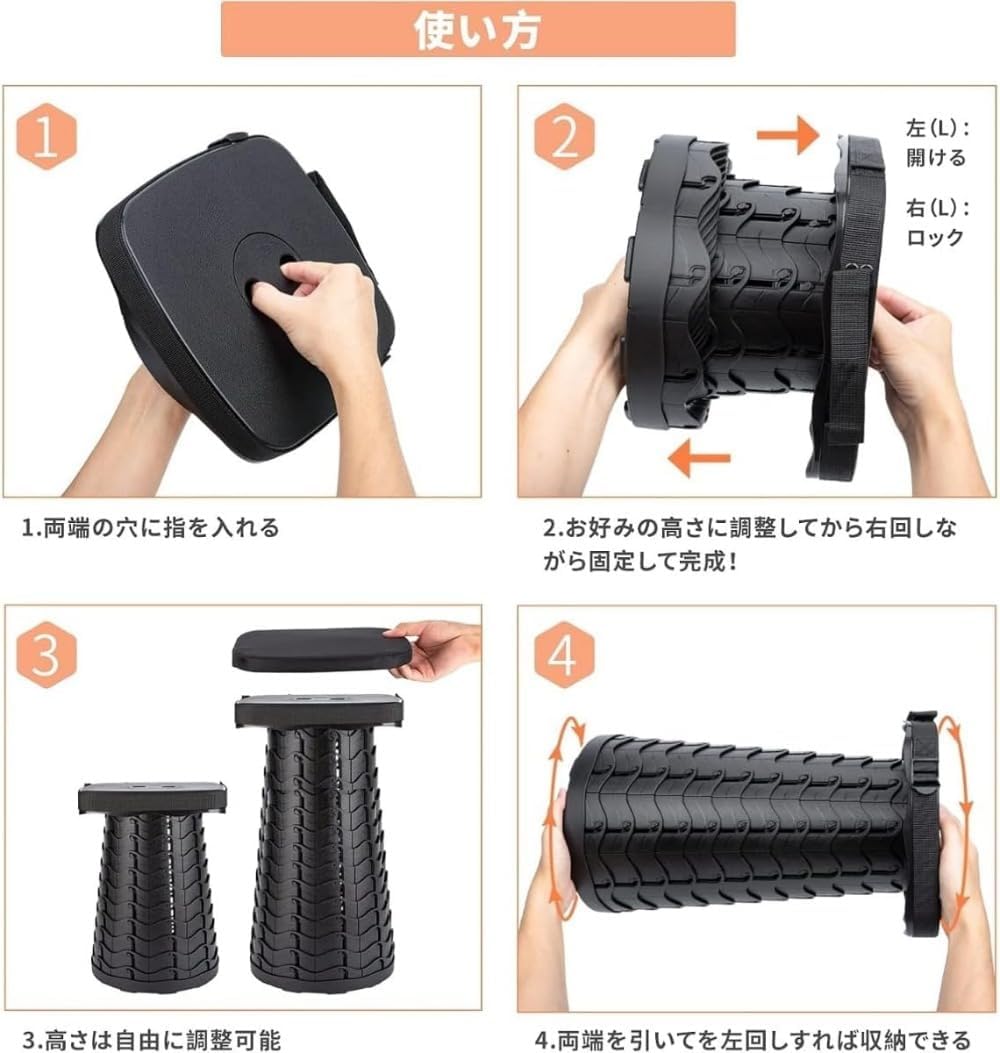 使い方

1

1.両端の穴に指を入れる

2

左(L):
開ける

右(L):
ロック

2.お好みの高さに調整してから右回しながら固定して完成!

3

3.高さは自由に調整可能

4

4.両端を引いてを左回しすれば収納できる