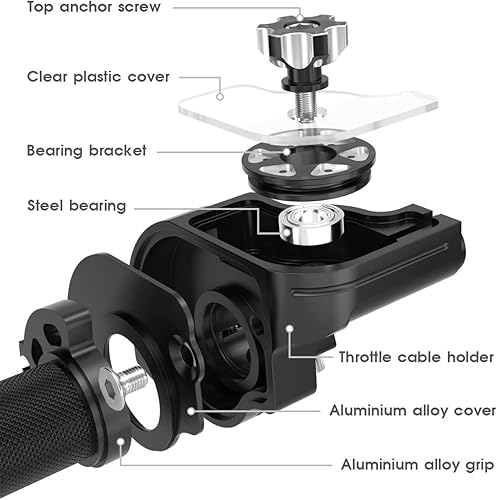 Top anchor screw

Clear plastic cover

Bearing bracket

Steel bearing

Throttle cable holder

Aluminium alloy cover

Aluminium alloy grip