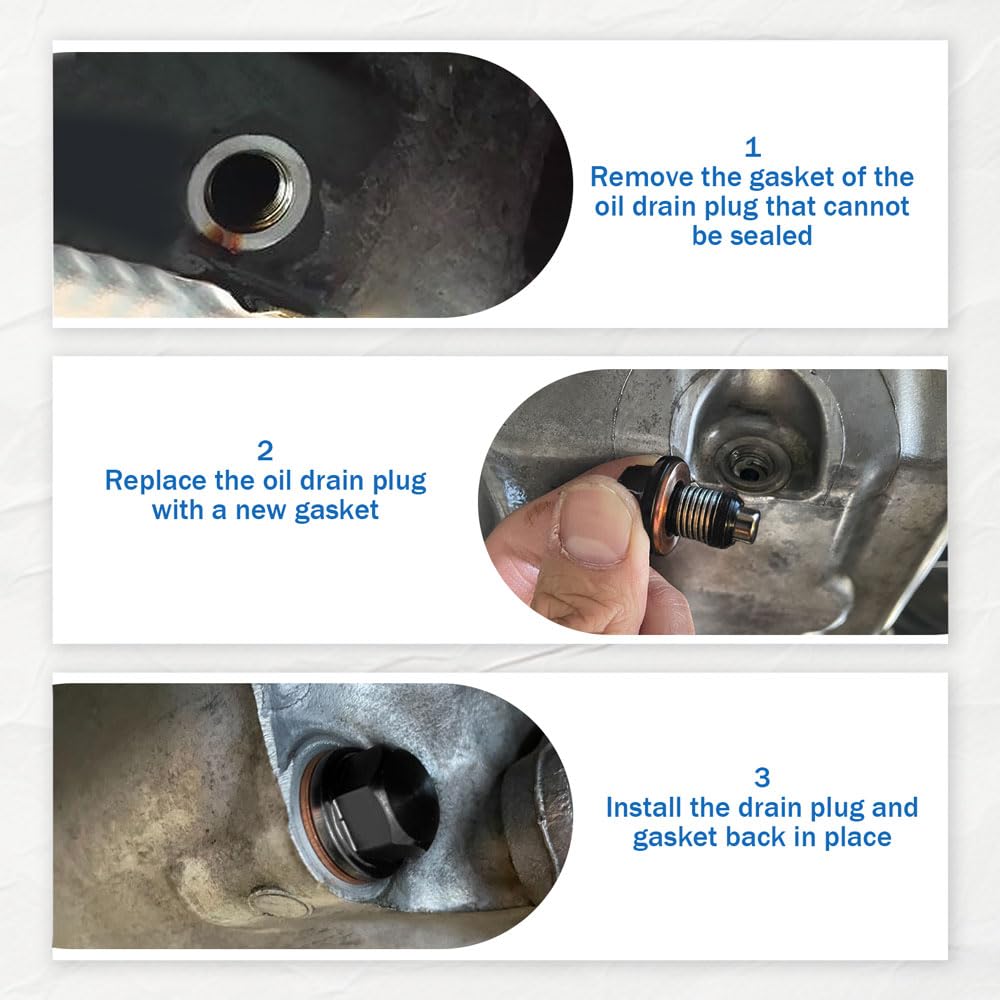 1
Remove the gasket of the oil drain plug that cannot be sealed

2
Replace the oil drain plug with a new gasket

3
Install the drain plug and gasket back in place