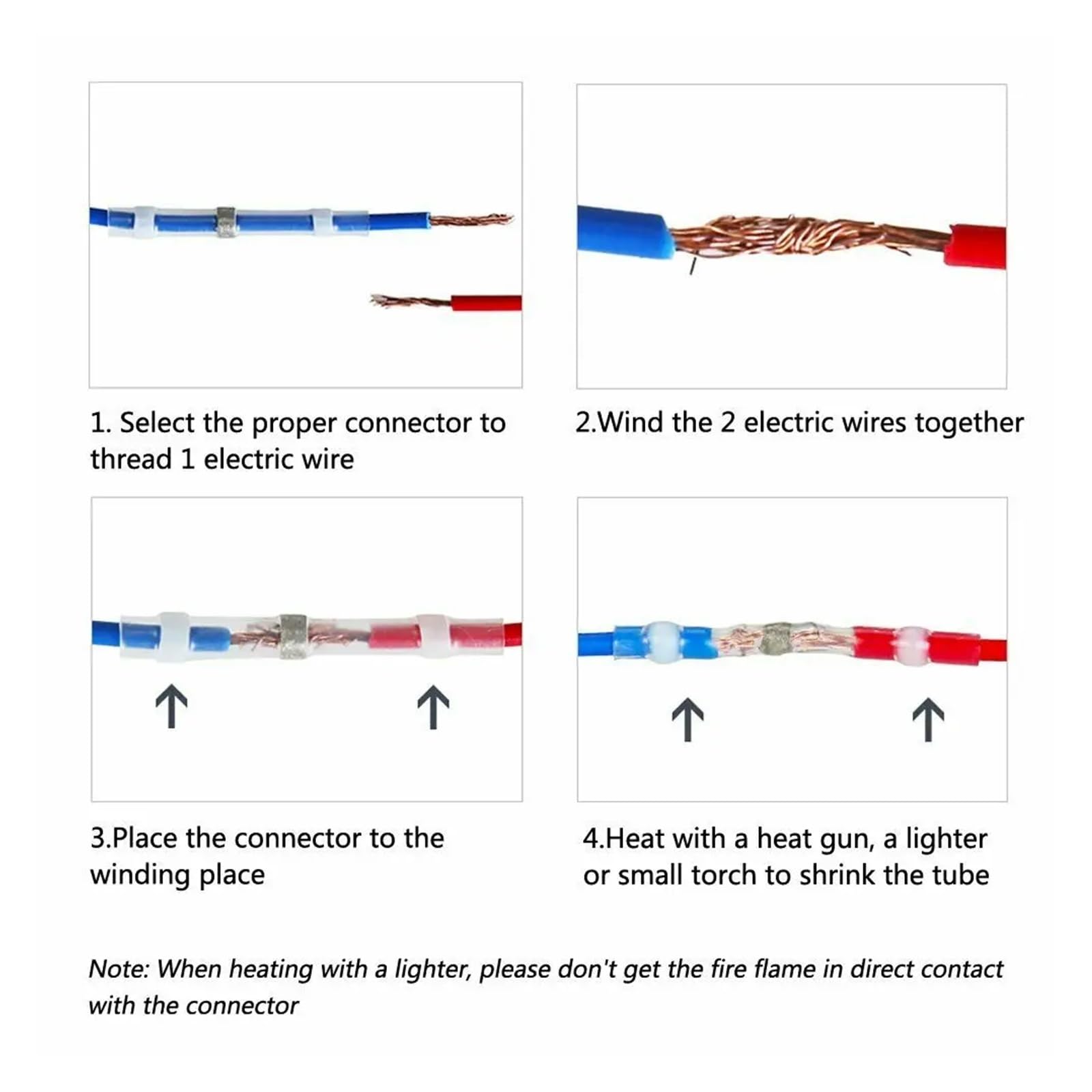 1. Select the proper connector to thread 1 electric wire

2.Wind the 2 electric wires together

3.Place the connector to the winding place

4.Heat with a heat gun, a lighter or small torch to shrink the tube

Note: When heating with a lighter, please don't get the fire flame in direct contact with the connector