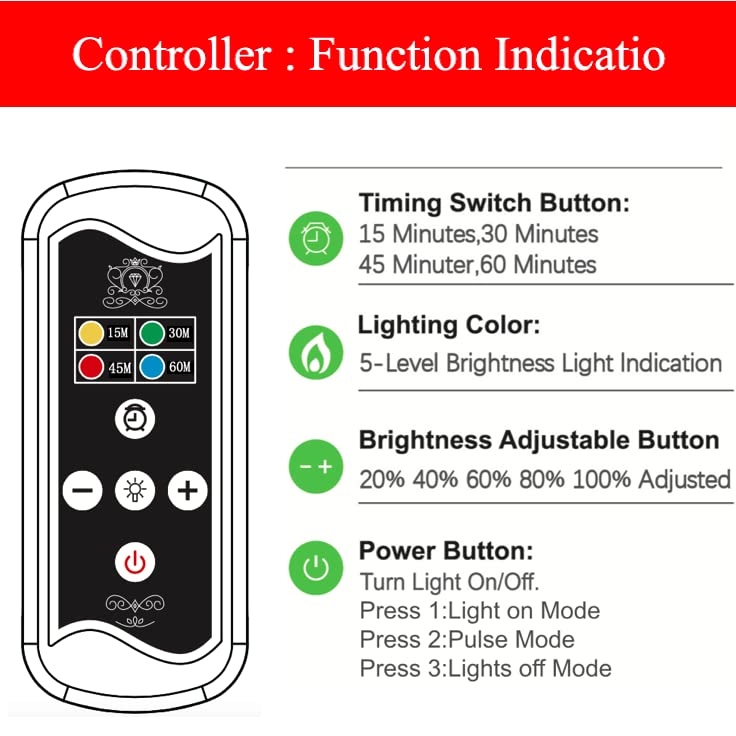 Controller : Function Indicatio

15M 30M
45M 60M

Timing Switch Button:
15 Minutes,30 Minutes
45 Minuter,60 Minutes

Lighting Color:
5-Level Brightness Light Indication

Brightness Adjustable Button
20% 40% 60% 80% 100% Adjusted

Power Button:
Turn Light On/Off.
Press 1:Light on Mode
Press 2:Pulse Mode
Press 3:Lights off Mode