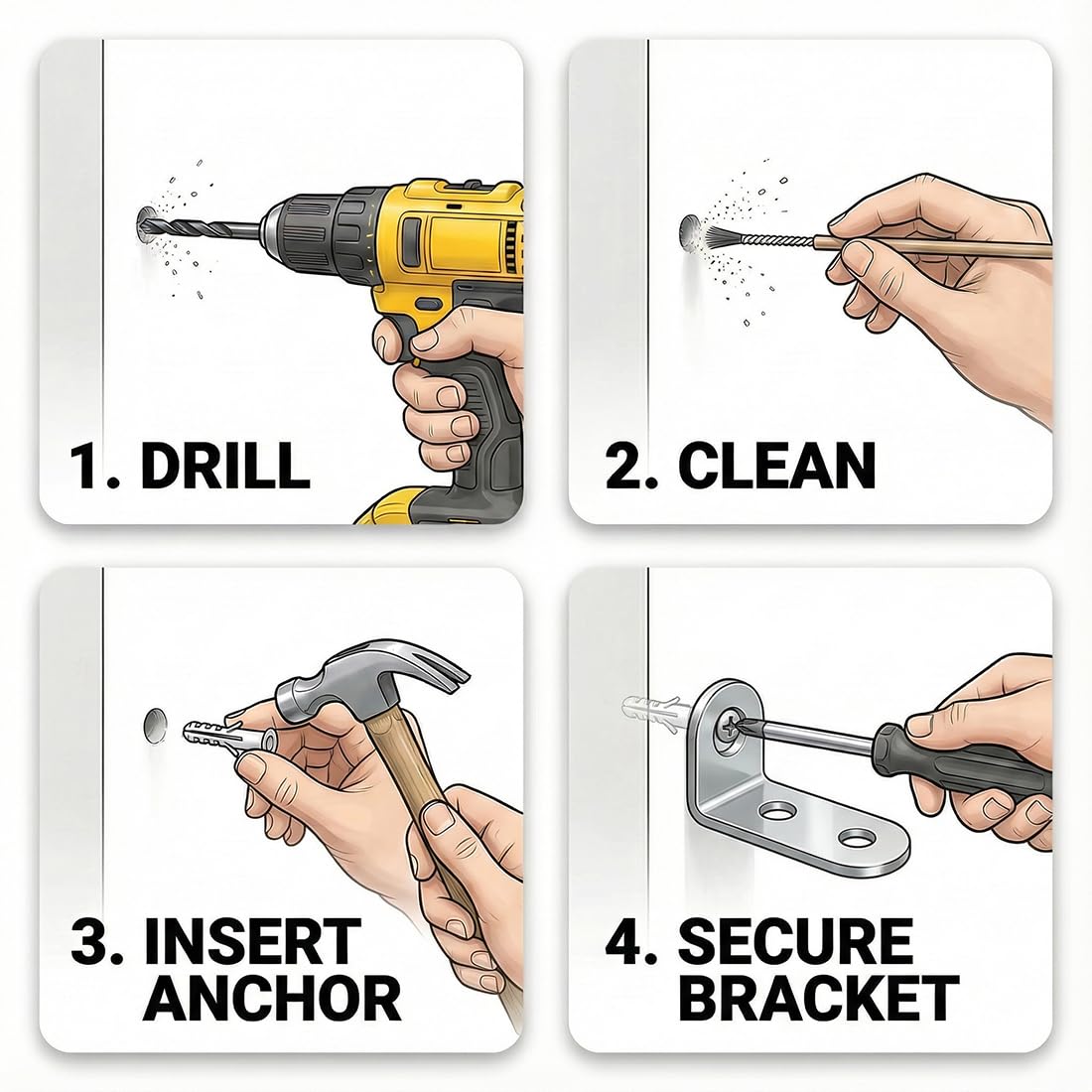 1. DRILL

2. CLEAN

3. INSERT ANCHOR

4. SECURE BRACKET