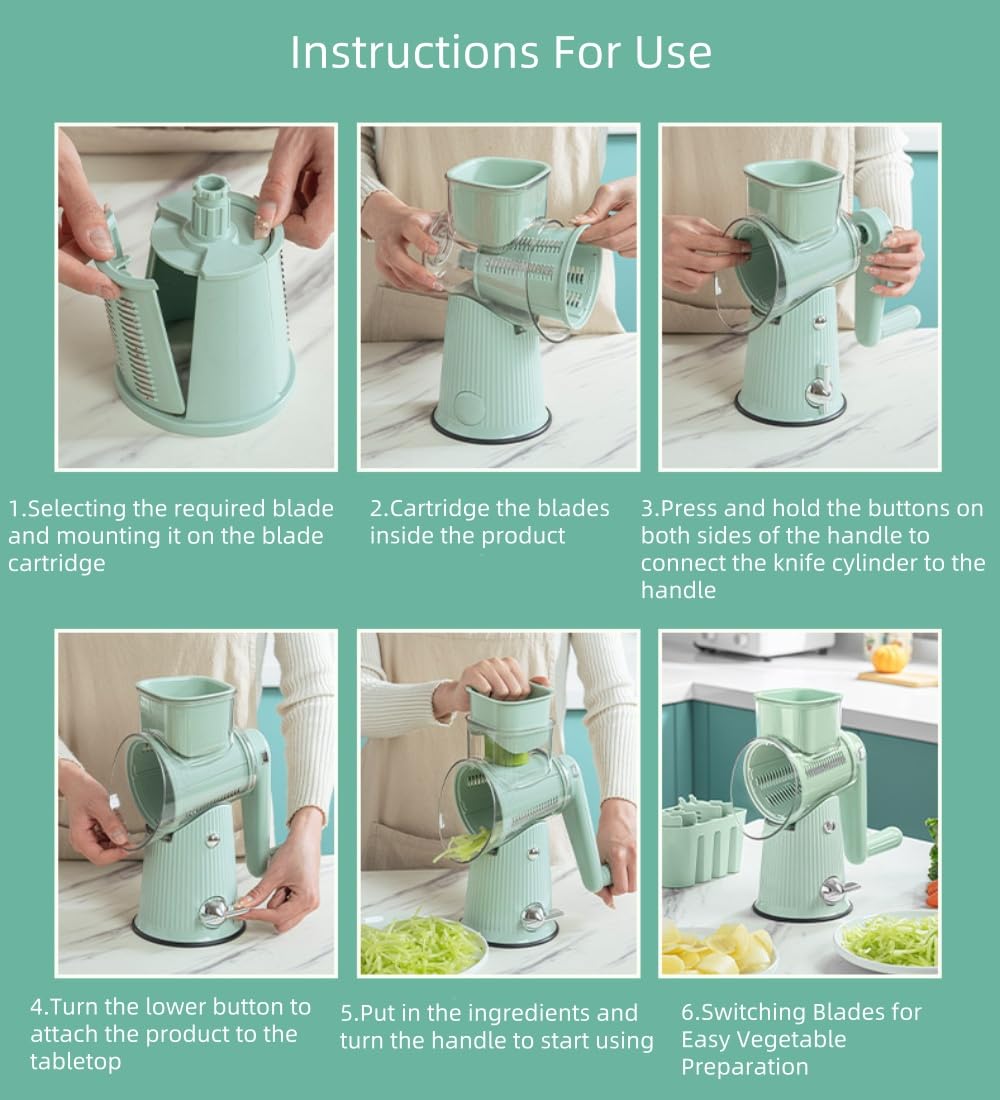 Instructions For Use

1.Selecting the required blade and mounting it on the blade cartridge

2.Cartridge the blades inside the product

3.Press and hold the buttons on both sides of the handle to connect the knife cylinder to the handle

4.Turn the lower button to attach the product to the tabletop

5.Put in the ingredients and turn the handle to start using

6.Switching Blades for Easy Vegetable Preparation