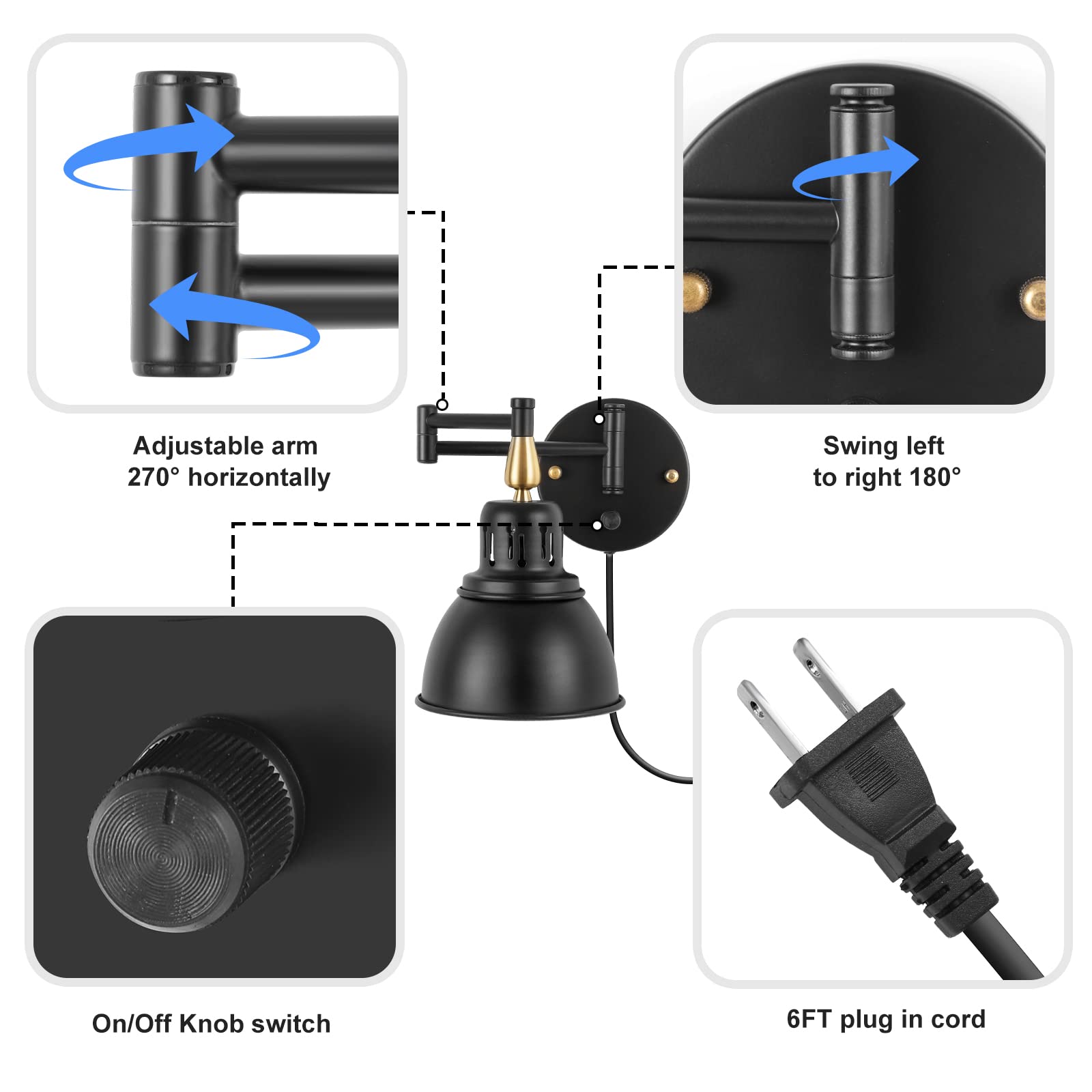 Adjustable arm
270° horizontally

Swing left
to right 180°

On/Off Knob switch

6FT plug in cord