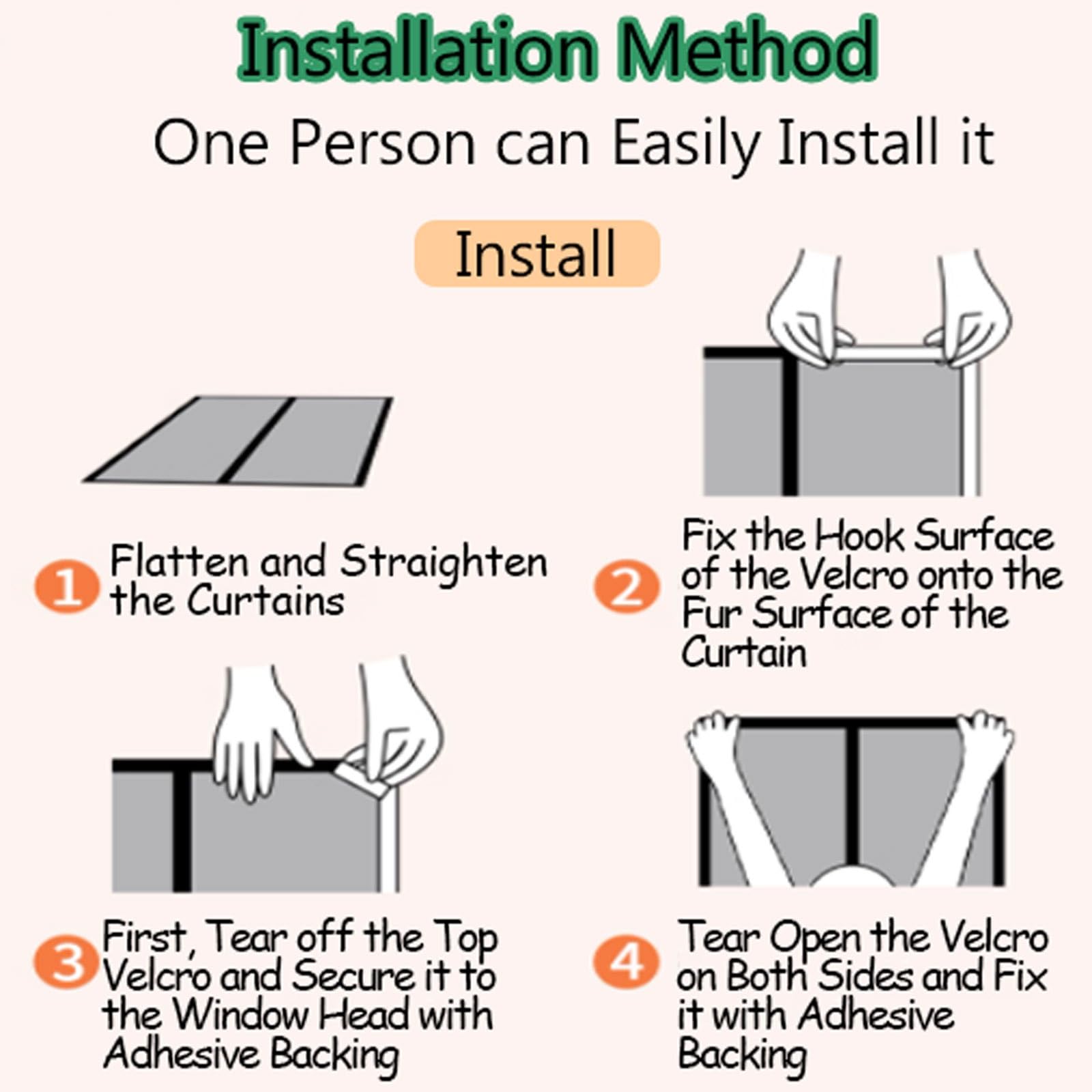 Installation Method

One Person can Easily Install it

Install

1 Flatten and Straighten the Curtains

2 Fix the Hook Surface of the Velcro onto the Fur Surface of the Curtain

3 First, Tear off the Top Velcro and Secure it to the Window Head with Adhesive Backing

4 Tear Open the Velcro on Both Sides and Fix it with Adhesive Backing