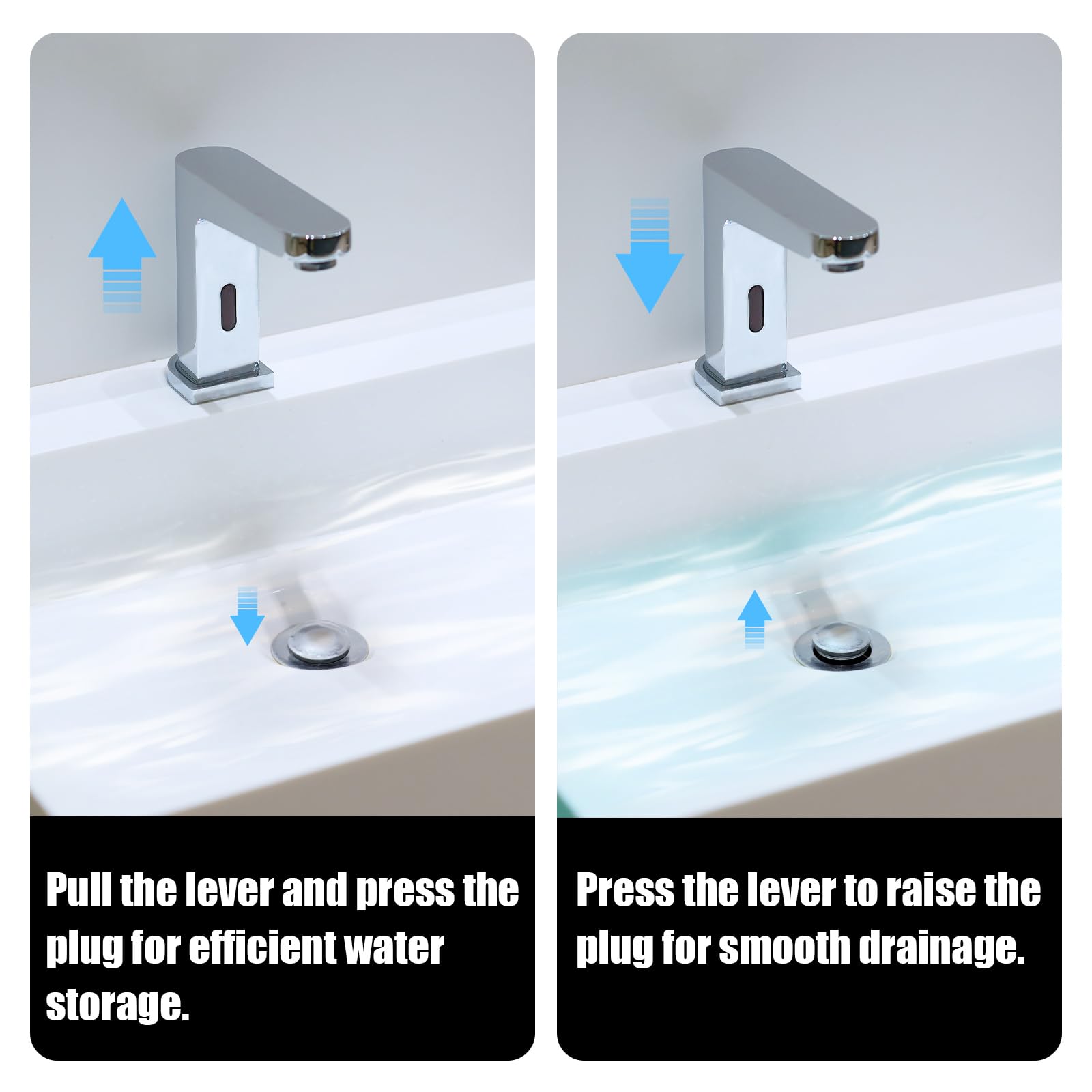 Pull the lever and press the plug for efficient water storage.

Press the lever to raise the plug for smooth drainage.