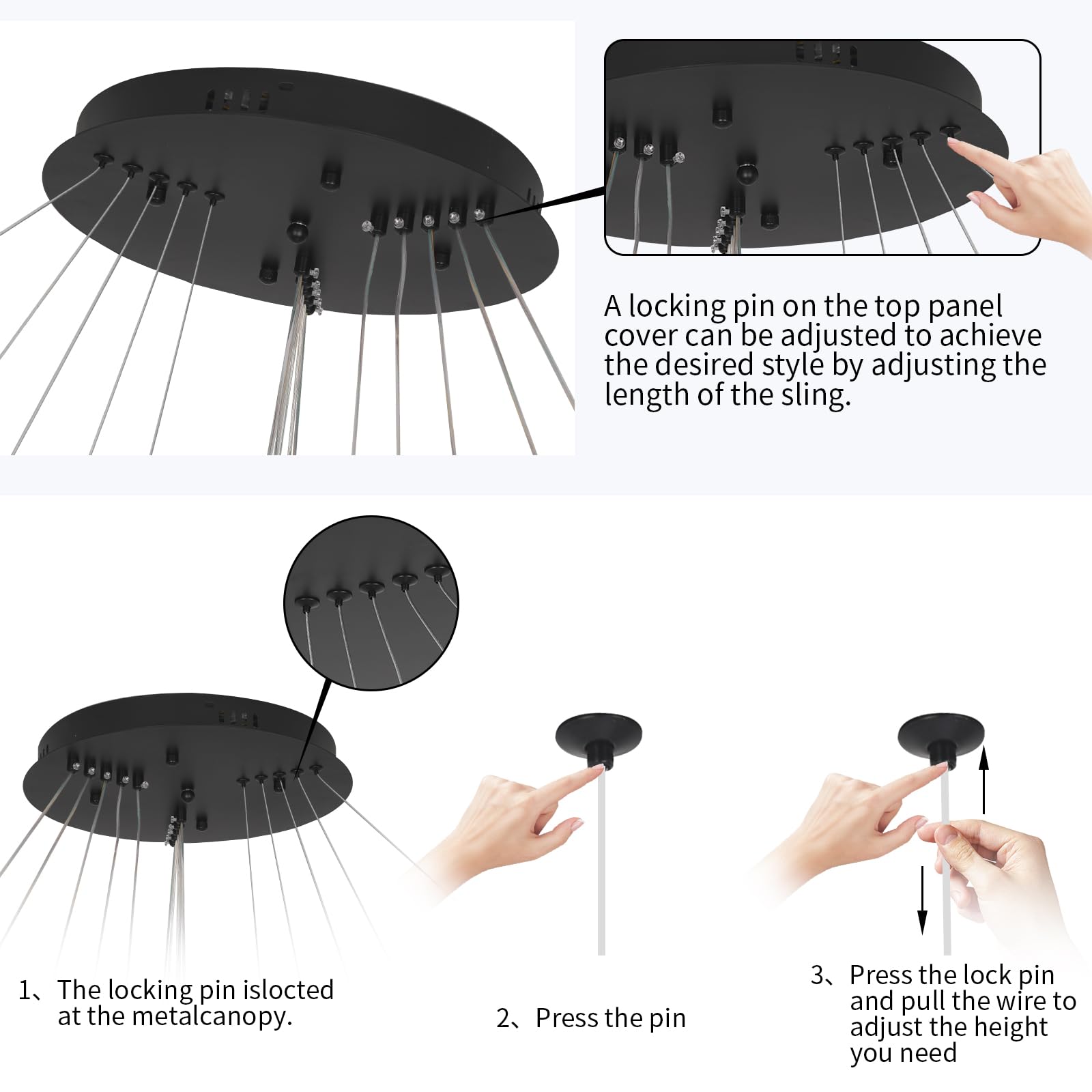 A locking pin on the top panel cover can be adjusted to achieve the desired style by adjusting the length of the sling.

1、The locking pin islocted at the metalcanopy.

2、Press the pin

3、Press the lock pin and pull the wire to adjust the height you need