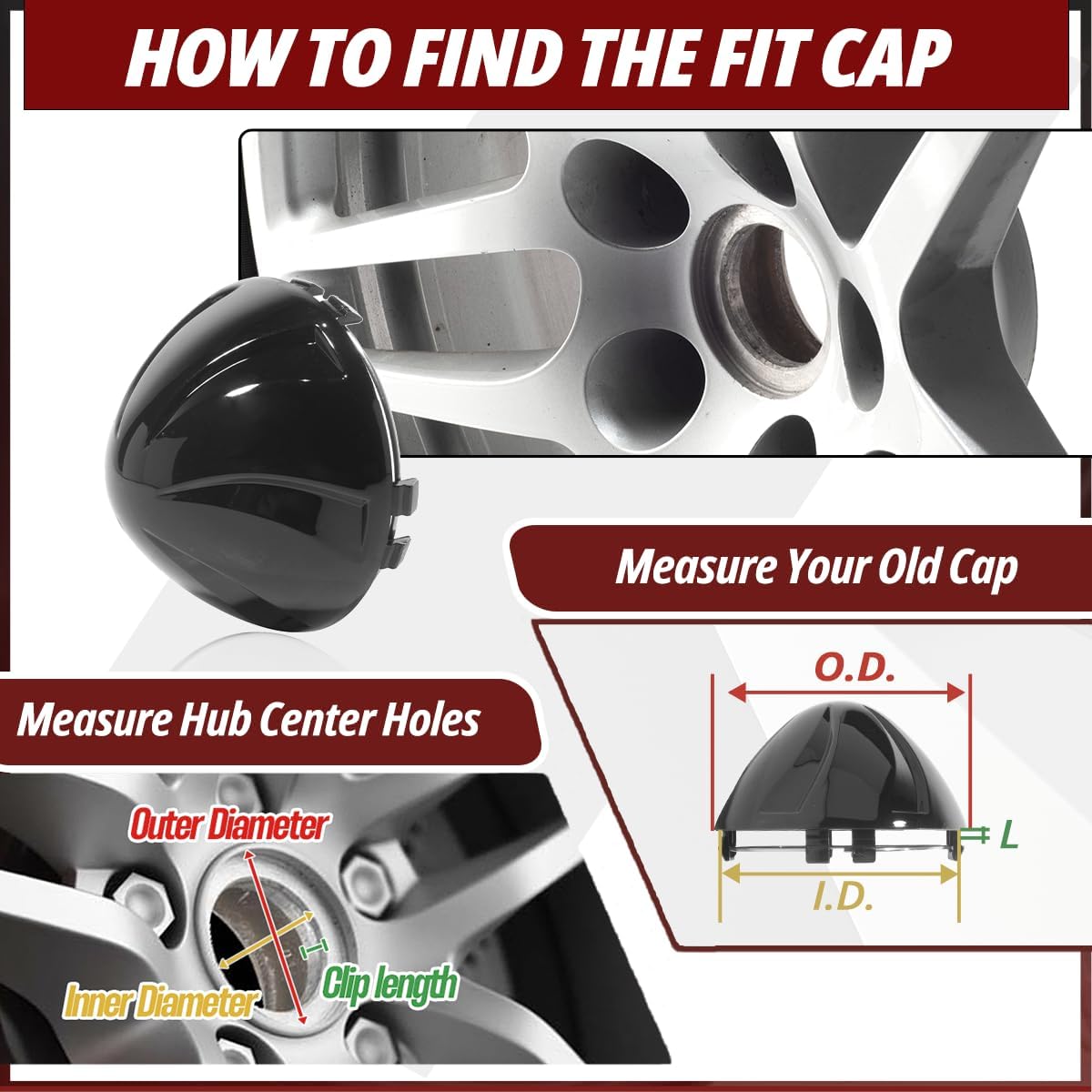 HOW TO FIND THE FIT CAP

Measure Your Old Cap

O.D.

L

I.D.

Measure Hub Center Holes

Outer Diameter

Inner Diameter

Clip length