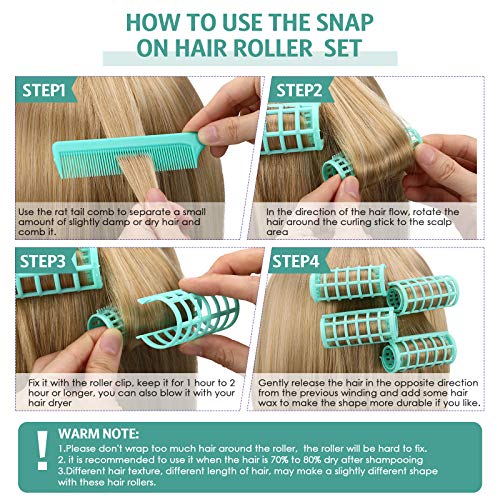 HOW TO USE THE SNAP ON HAIR ROLLER SET

STEP1

Use the rat tail comb to separate a small amount of slightly damp or dry hair and comb it.

STEP2

In the direction of the hair flow, rotate the hair around the curling stick to the scalp area

STEP3

Fix it with the roller clip, keep it for 1 hour to 2 hour or longer, you can also blow it with your hair dryer

STEP4

Gently release the hair in the opposite direction from the previous winding and add some hair wax to make the shape more durable if you like.

!

WARM NOTE:

1.Please don't wrap too much hair around the roller, the roller will be hard to fix.
2. it is recommended to use it when the hair is 70% to 80% dry after shampooing
3.Different hair texture, different length of hair, may make a slightly different shape with these hair rollers.