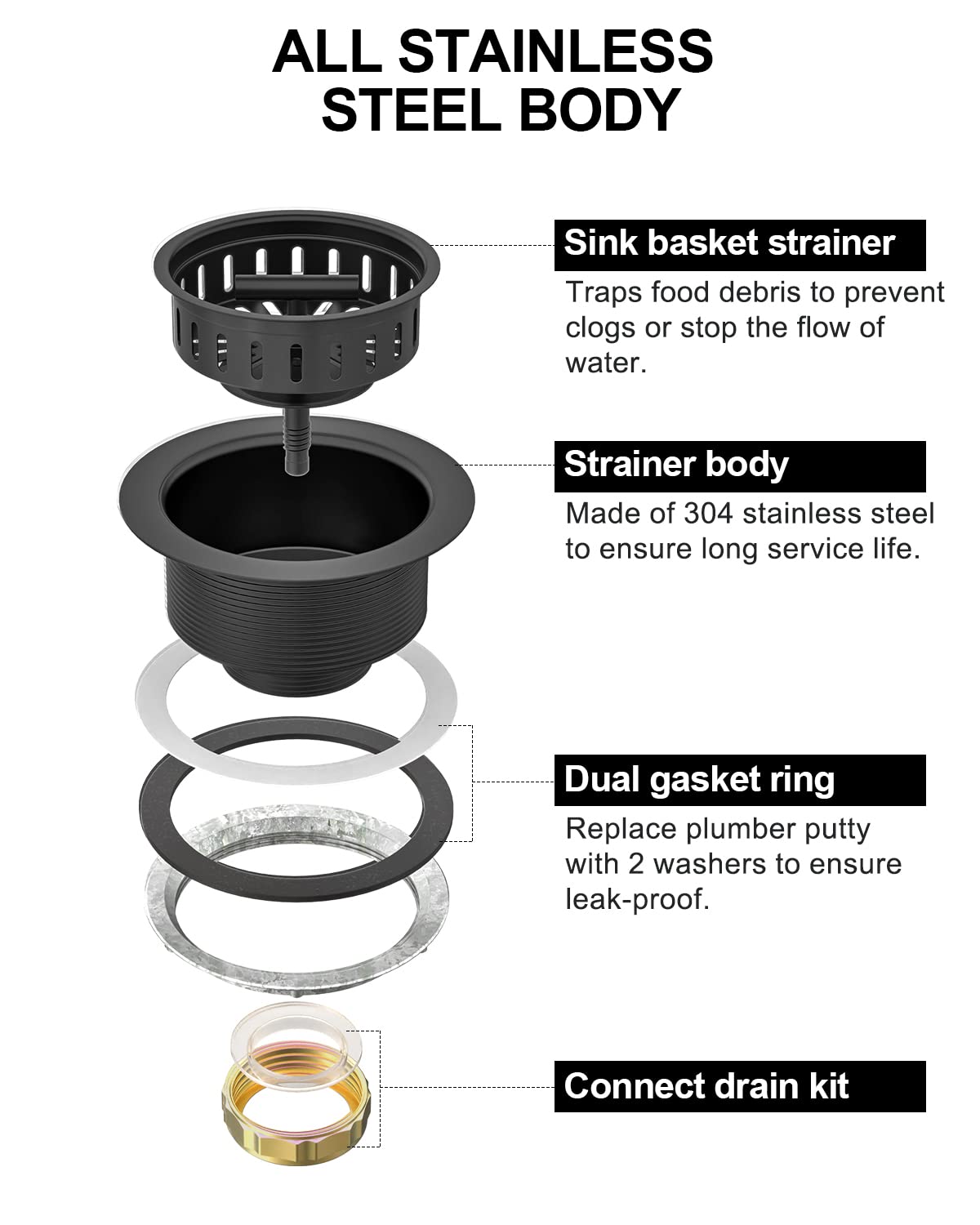 ALL STAINLESS STEEL BODY

Sink basket strainer

Traps food debris to prevent clogs or stop the flow of water.

Strainer body

Made of 304 stainless steel to ensure long service life.

Dual gasket ring

Replace plumber putty with 2 washers to ensure leak-proof.

Connect drain kit