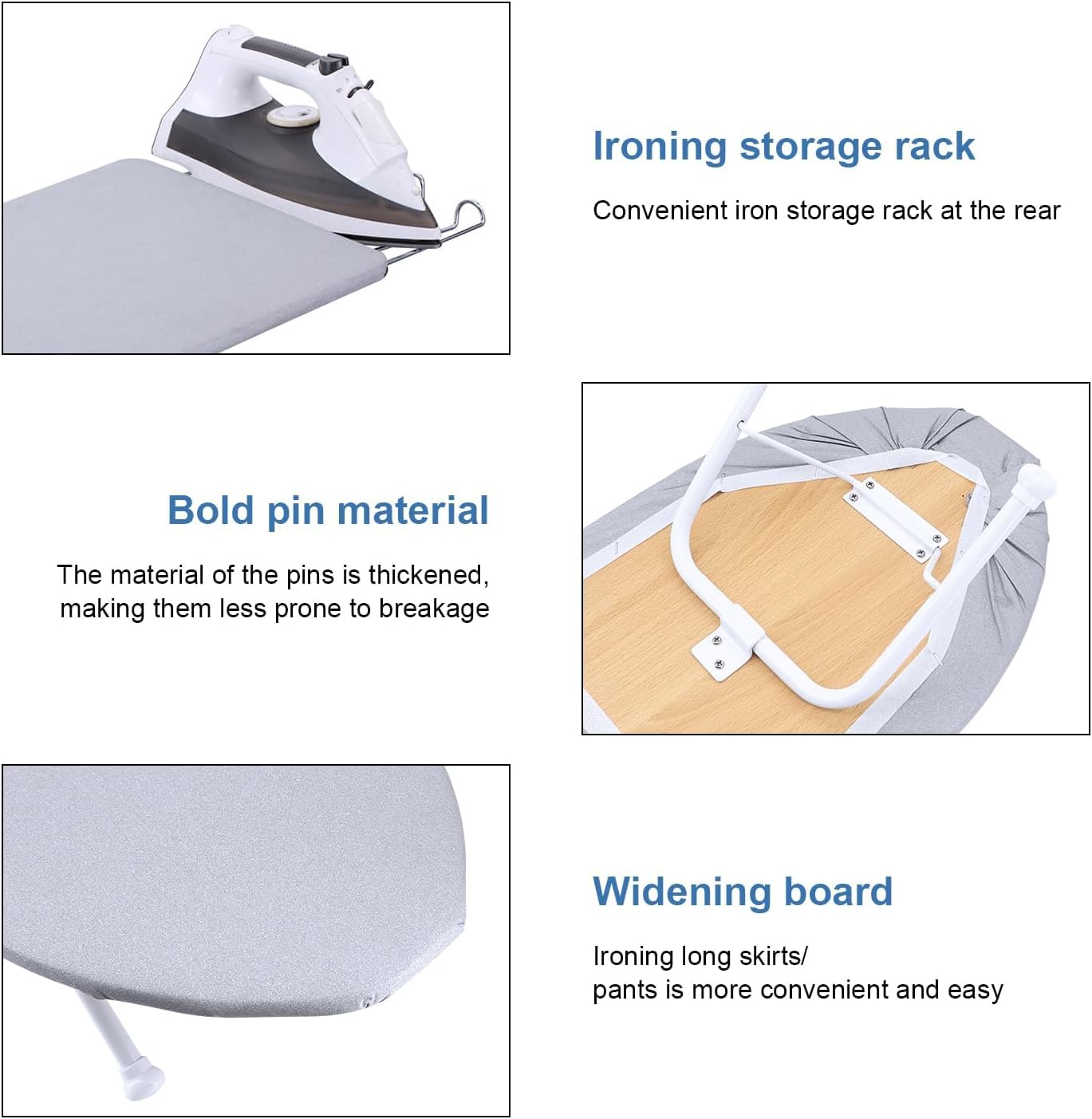 Ironing storage rack

Convenient iron storage rack at the rear

Bold pin material

The material of the pins is thickened, making them less prone to breakage

Widening board

Ironing long skirts/
pants is more convenient and easy