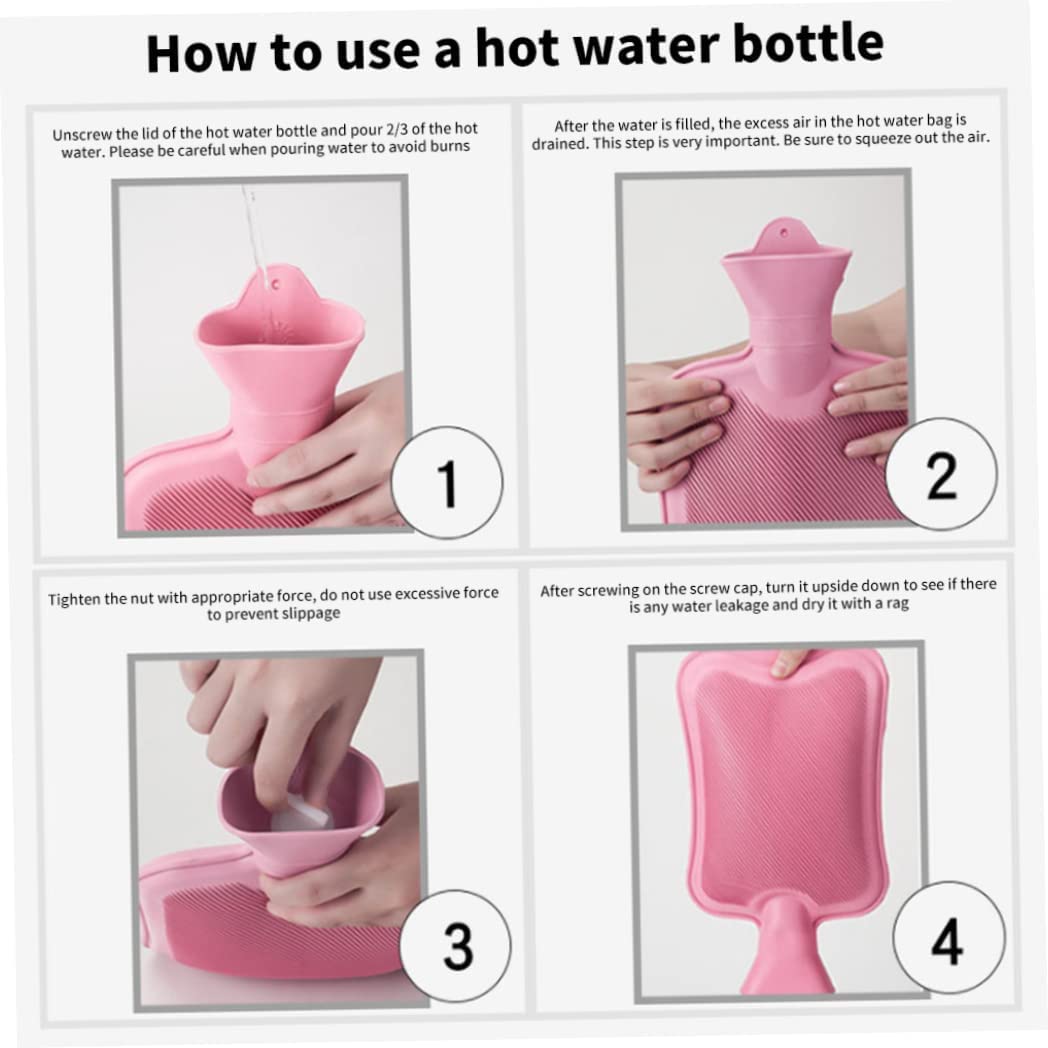 How to use a hot water bottle

Unscrew the lid of the hot water bottle and pour 2/3 of the hot water. Please be careful when pouring water to avoid burns

1

After the water is filled, the excess air in the hot water bag is drained. This step is very important. Be sure to squeeze out the air.

2

Tighten the nut with appropriate force, do not use excessive force to prevent slippage

3

After screwing on the screw cap, turn it upside down to see if there is any water leakage and dry it with a rag

4