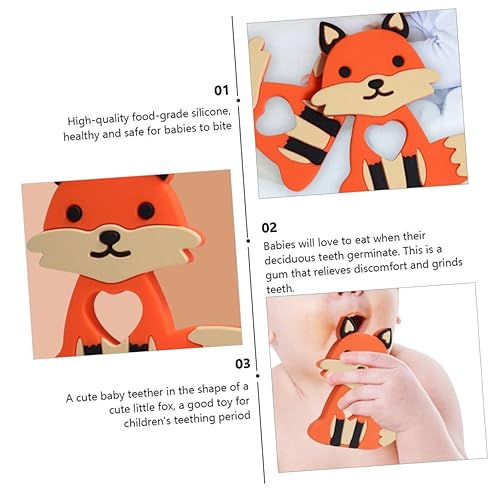 01

High-quality food-grade silicone, healthy and safe for babies to bite

02

Babies will love to eat when their deciduous teeth germinate. This is a gum that relieves discomfort and grinds teeth.

03

A cute baby teether in the shape of a cute little fox, a good toy for children's teething period