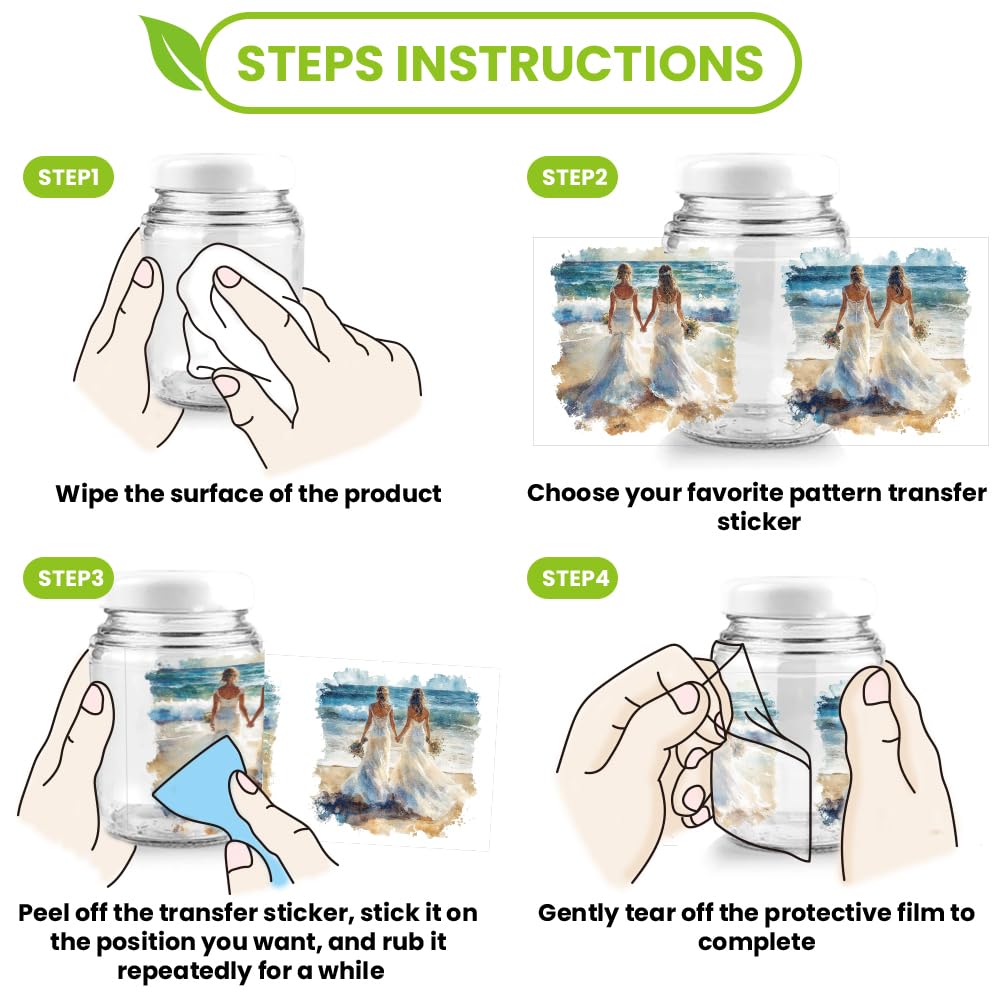 STEPS INSTRUCTIONS

STEP1

Wipe the surface of the product

STEP2

Choose your favorite pattern transfer sticker

STEP3

Peel off the transfer sticker, stick it on the position you want, and rub it repeatedly for a while

STEP4

Gently tear off the protective film to complete