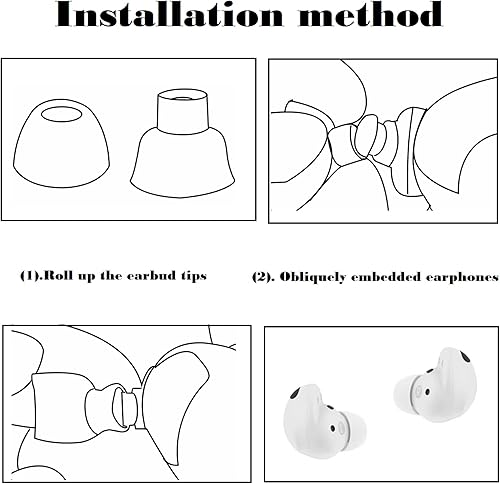 Installation method

(1).Roll up the earbud tips

(2). Obliquely embedded earphones