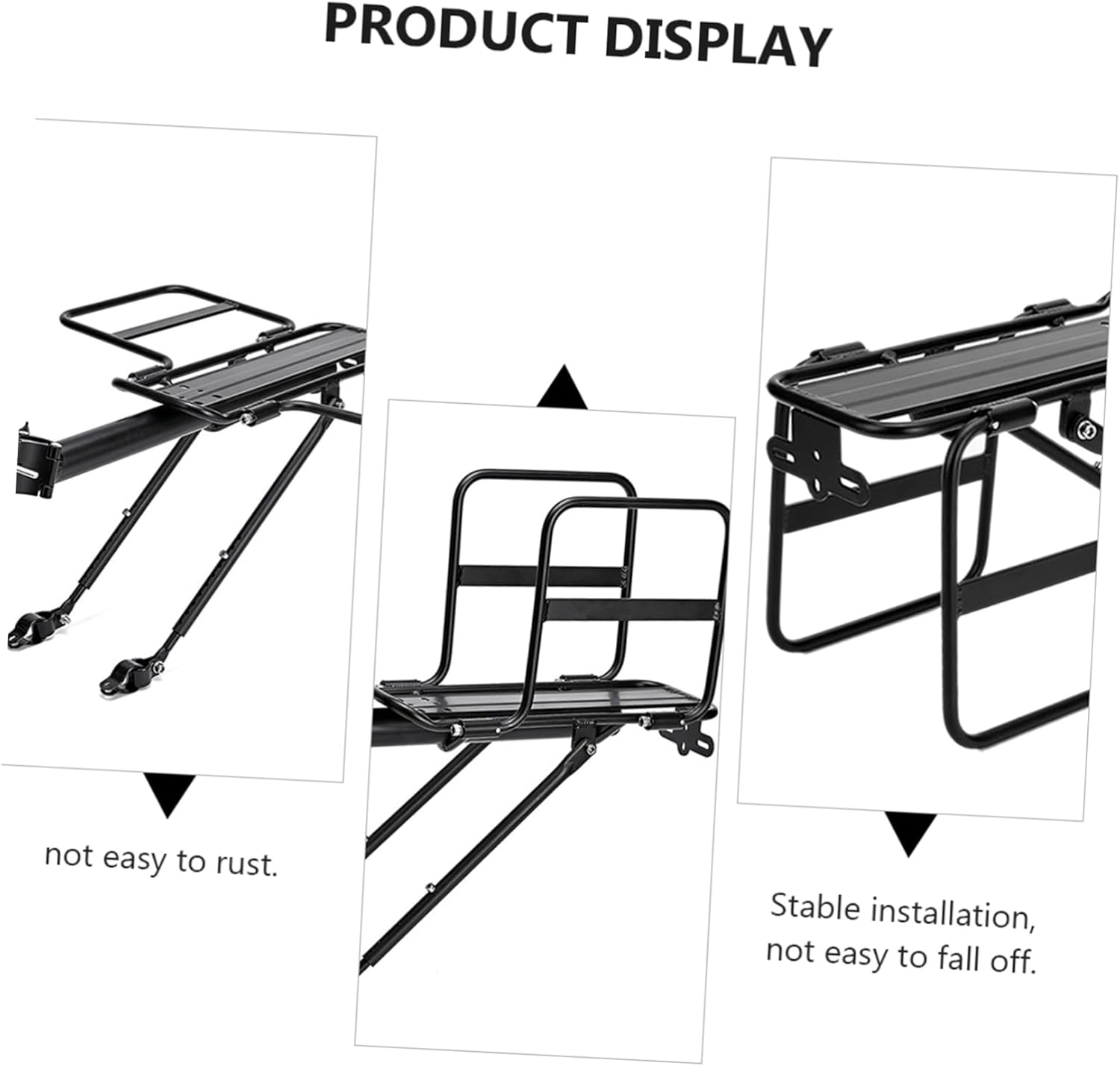 PRODUCT DISPLAY

not easy to rust.

Stable installation, not easy to fall off.