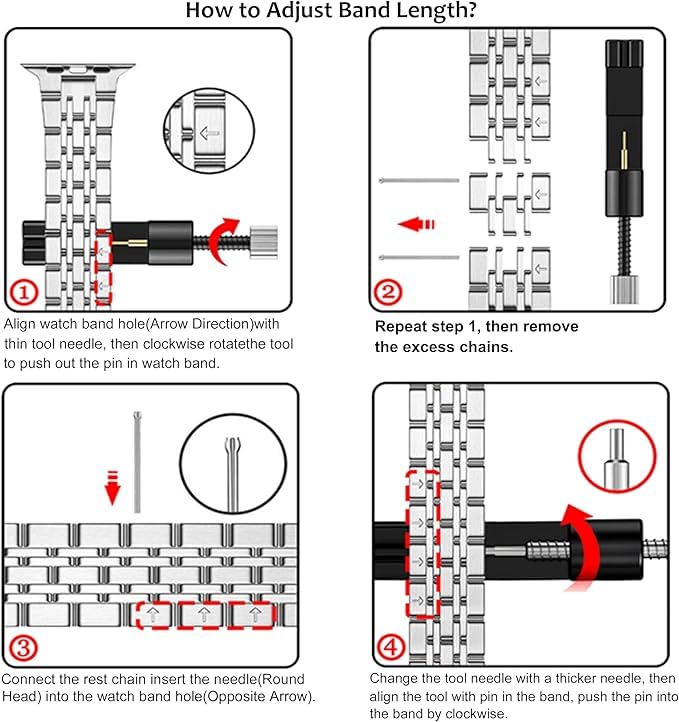 How to Adjust Band Length?

①

Align watch band hole(Arrow Direction)with thin tool needle, then clockwise rotatethe tool to push out the pin in watch band.

②

Repeat step 1, then remove the excess chains.

③

Connect the rest chain insert the needle(Round Head) into the watch band hole(Opposite Arrow).

④

Change the tool needle with a thicker needle, then align the tool with pin in the band, push the pin into the band by clockwise.