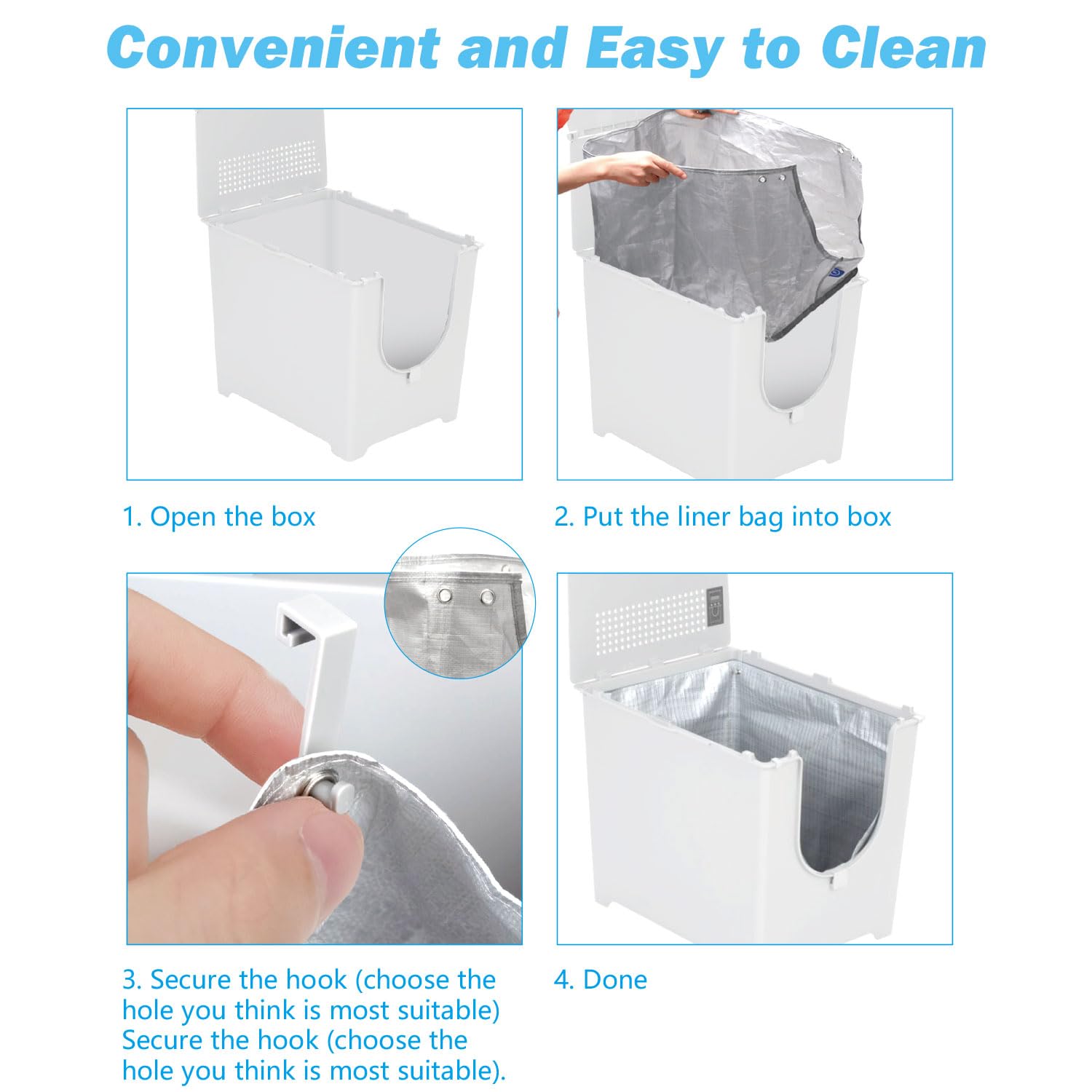 Convenient and Easy to Clean

1. Open the box

2. Put the liner bag into box

3. Secure the hook (choose the hole you think is most suitable) Secure the hook (choose the hole you think is most suitable).

4. Done