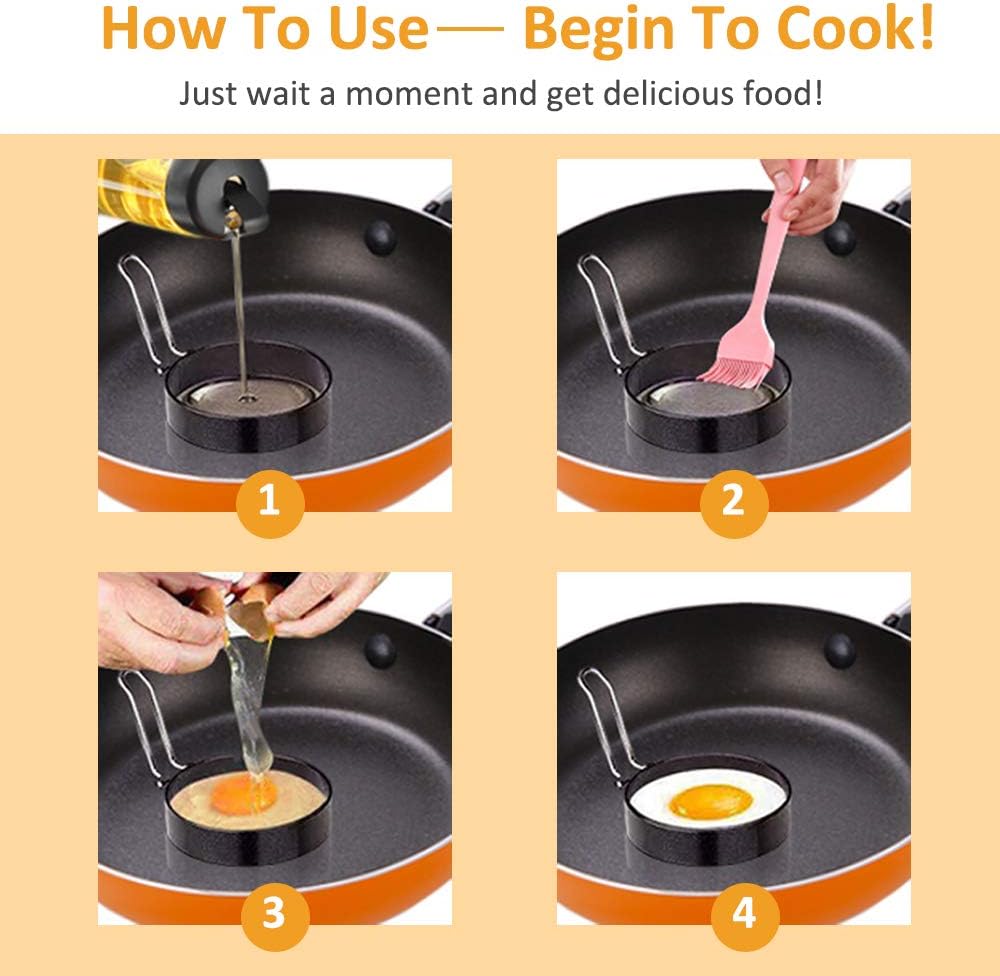 How To Use— Begin To Cook!

Just wait a moment and get delicious food!

1

2

3

4