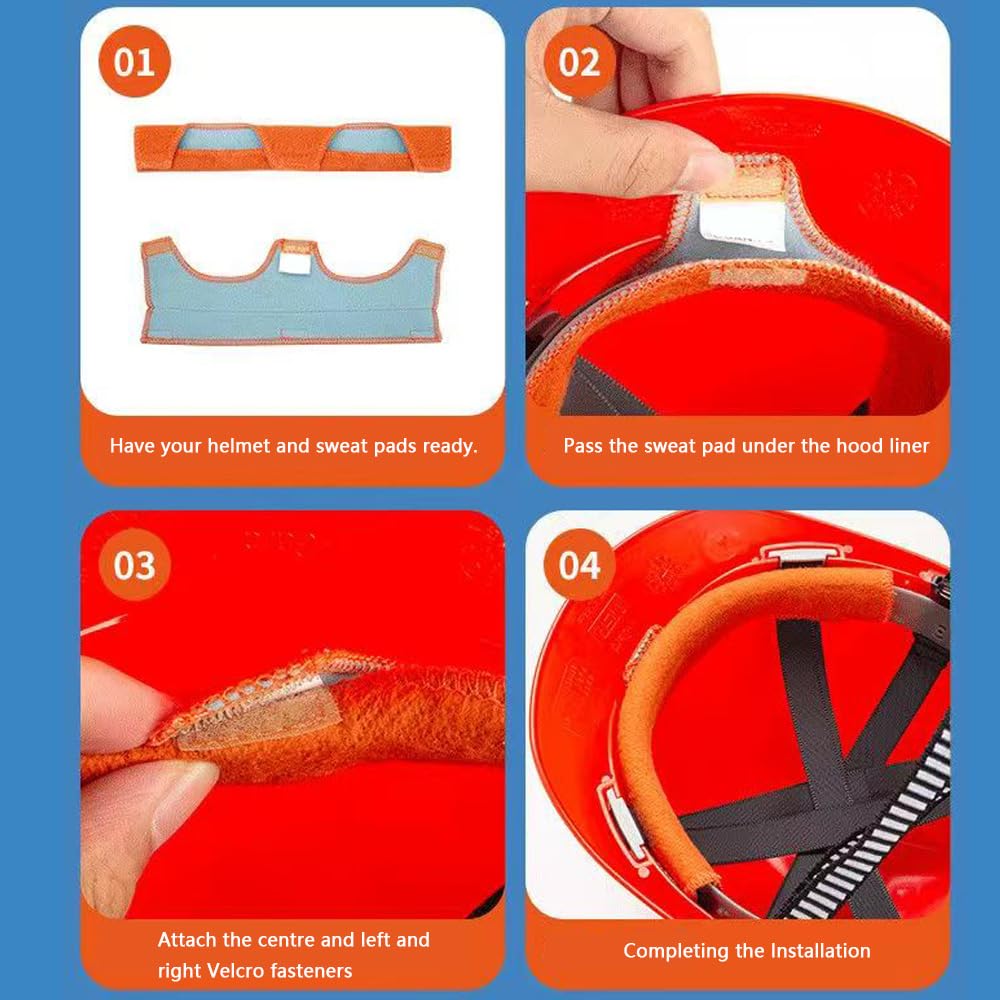 01

Have your helmet and sweat pads ready.

02

Pass the sweat pad under the hood liner

03

Attach the centre and left and right Velcro fasteners

04

Completing the Installation