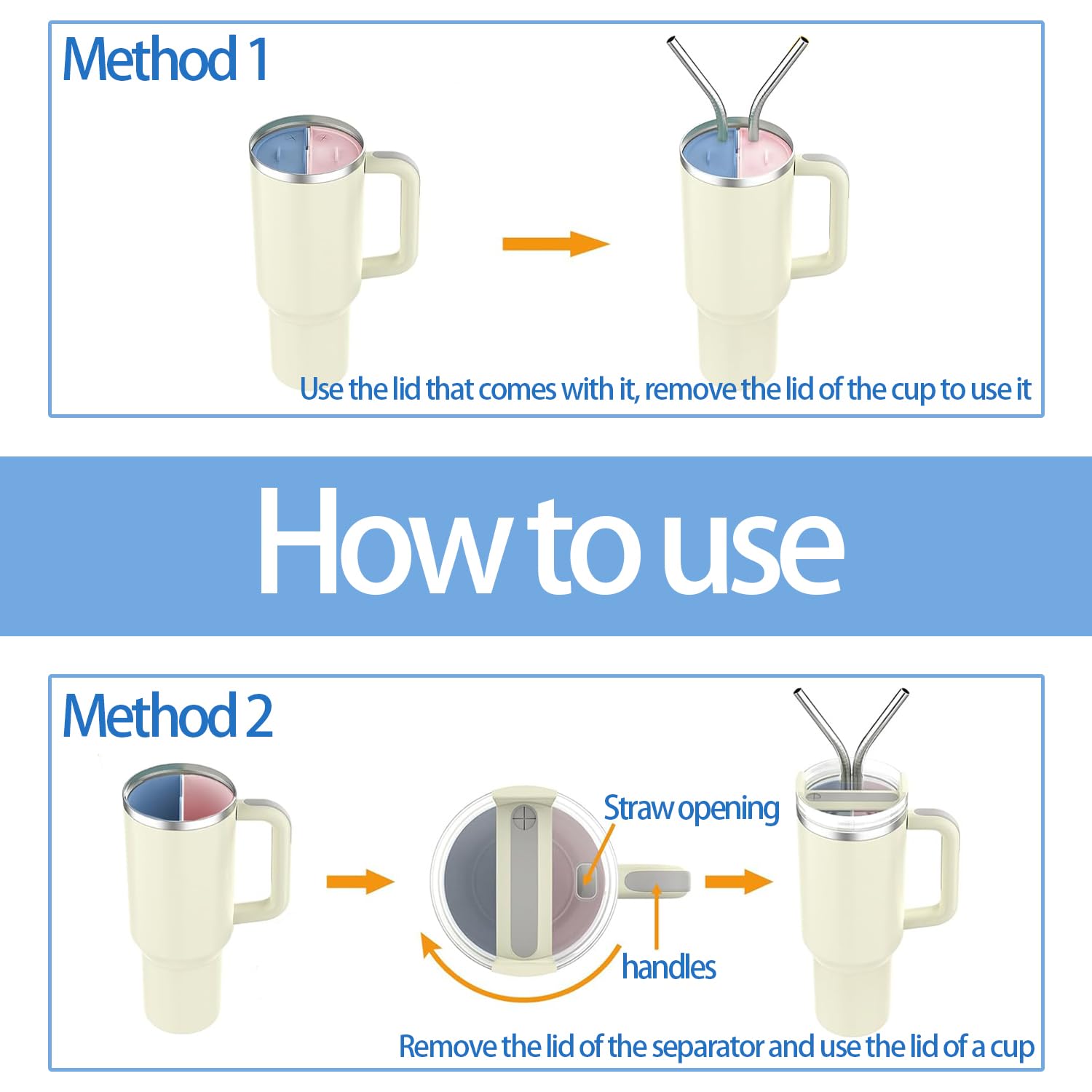 Method 1

Use the lid that comes with it, remove the lid of the cup to use it

How to use

Method 2

Straw opening

handles

Remove the lid of the separator and use the lid of a cup