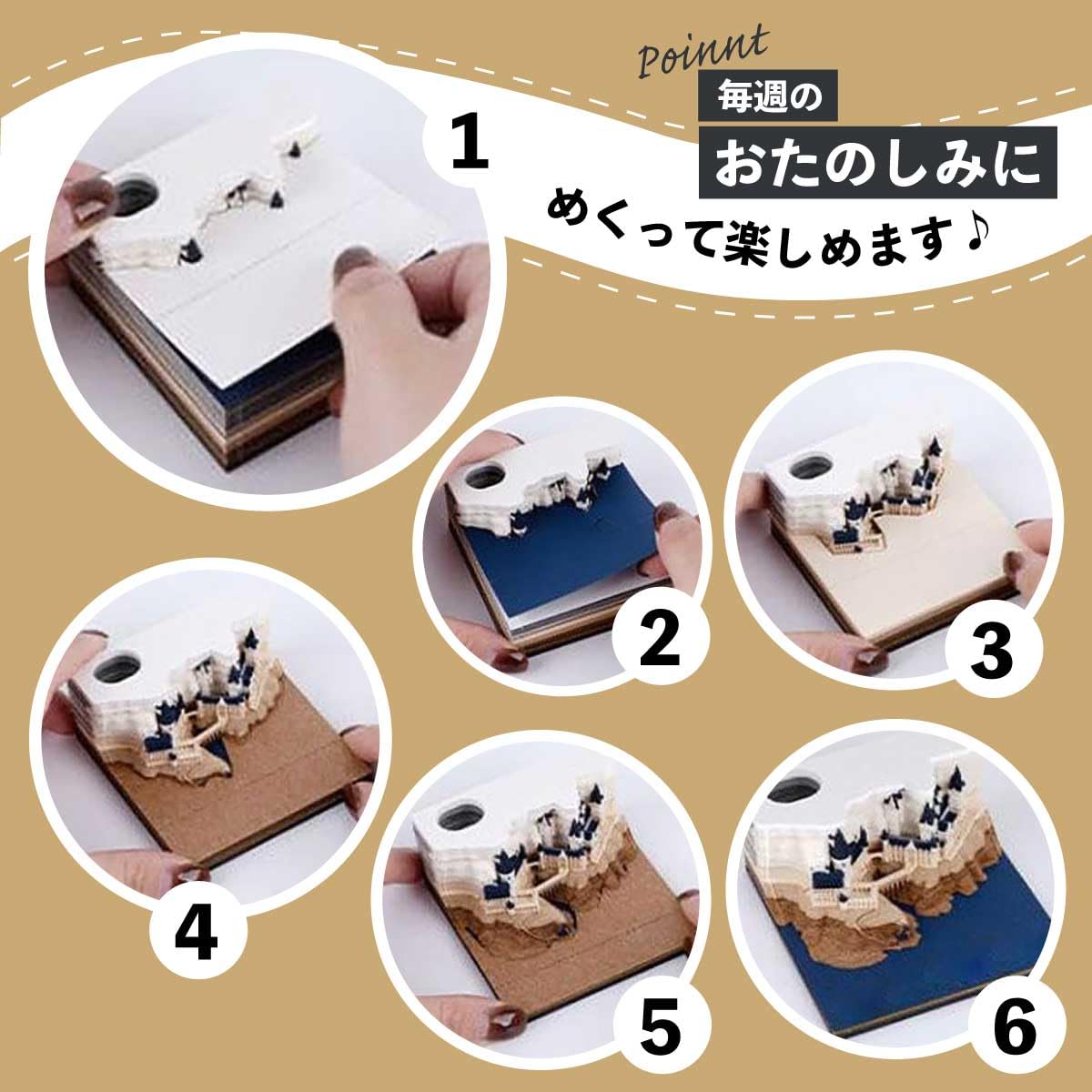 Poinnt

毎週の

おたのしみに

めくって楽しめます♪

1

2

3

4

5

6