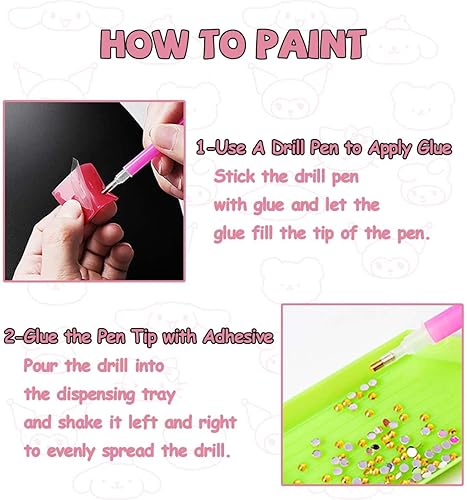 HOW TO PAINT

1-Use A Drill Pen to Apply Glue
Stick the drill pen with glue and let the glue fill the tip of the pen.

2-Glue the Pen Tip with Adhesive
Pour the drill into the dispensing tray and shake it left and right to evenly spread the drill.