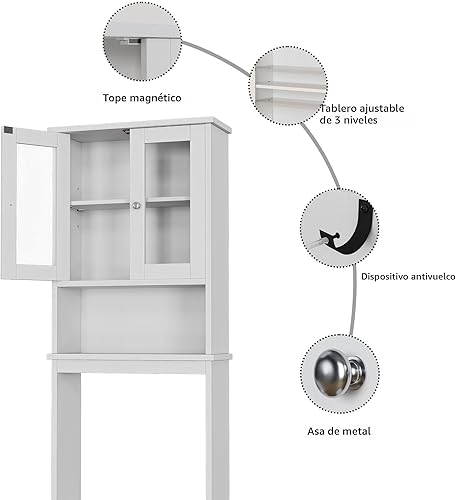 Tope magnético

Tablero ajustable de 3 niveles

Dispositivo antivuelco

Asa de metal