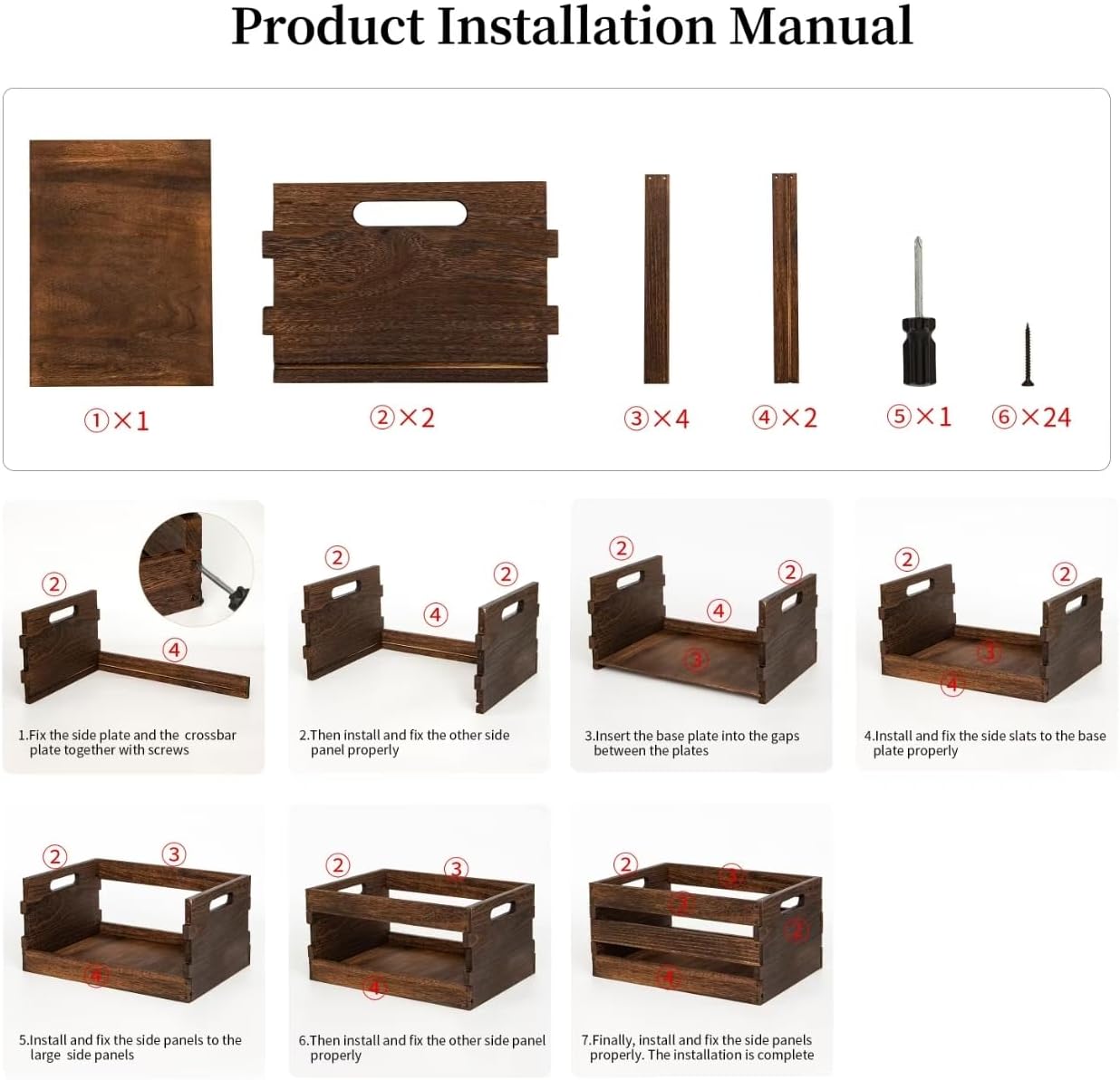 Product Installation Manual

①×1 ②×2 ③×4 ④×2 ⑤×1 ⑥×24

②
④
1.Fix the side plate and the crossbar plate together with screws

② ②
④
2.Then install and fix the other side panel properly

② ②
④
③
3.Insert the base plate into the gaps between the plates

② ②
③
④
4.Install and fix the side slats to the base plate properly

② ③
④
5.Install and fix the side panels to the large side panels

② ③
④
6.Then install and fix the other side panel properly

② ③
③ ②
④
7.Finally, install and fix the side panels properly. The installation is complete