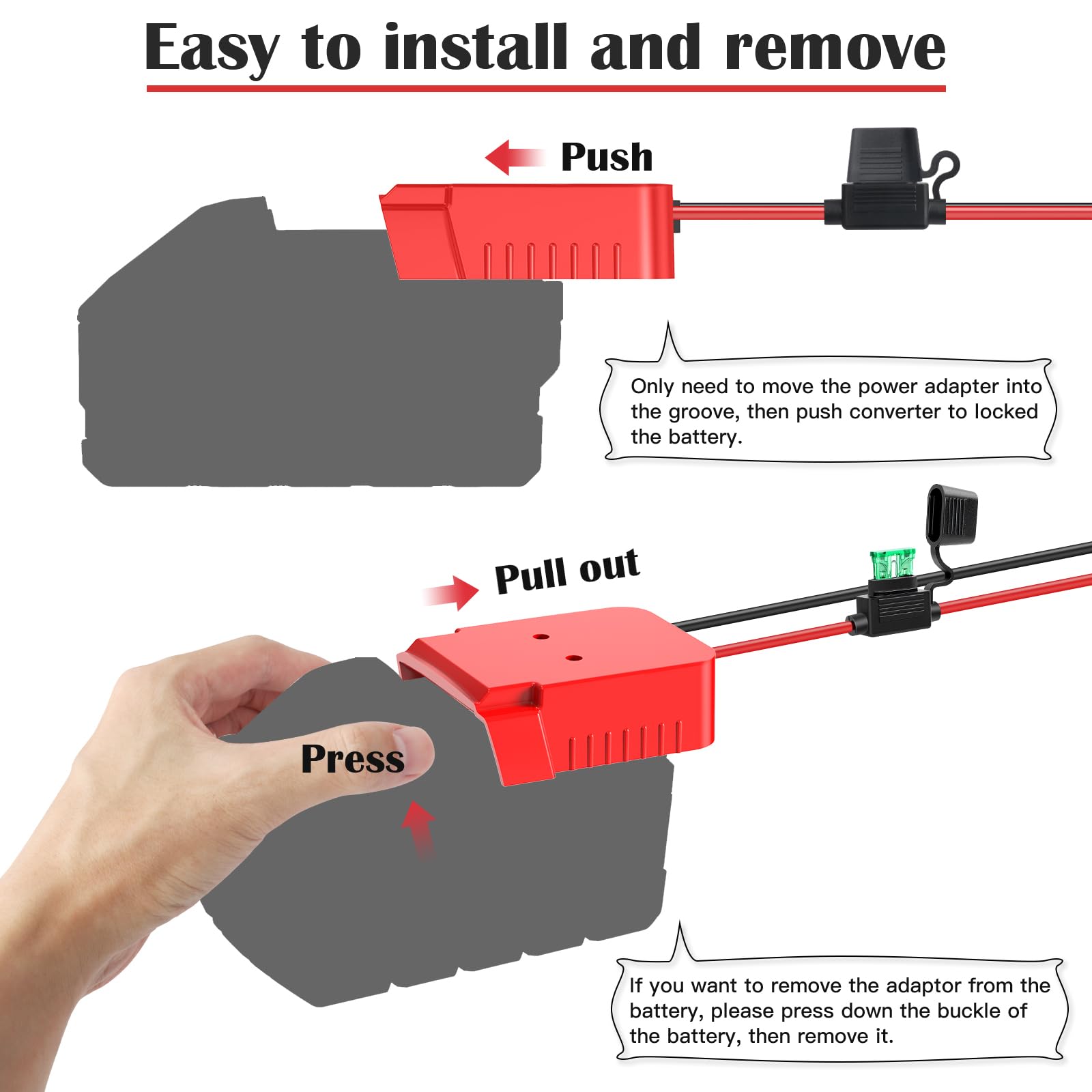 Easy to install and remove

Push

Only need to move the power adapter into the groove, then push converter to locked the battery.

Pull out

Press

If you want to remove the adaptor from the battery, please press down the buckle of the battery, then remove it.