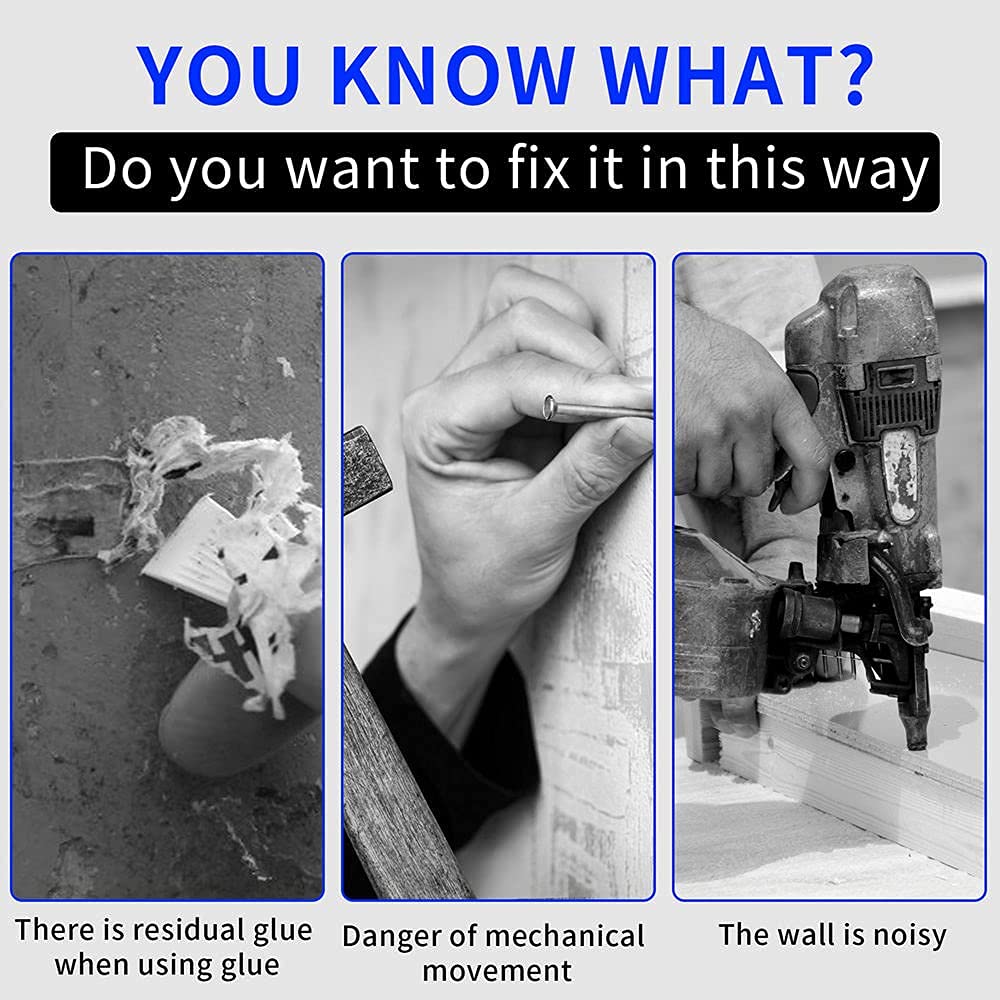 YOU KNOW WHAT?

Do you want to fix it in this way

There is residual glue when using glue

Danger of mechanical movement

The wall is noisy