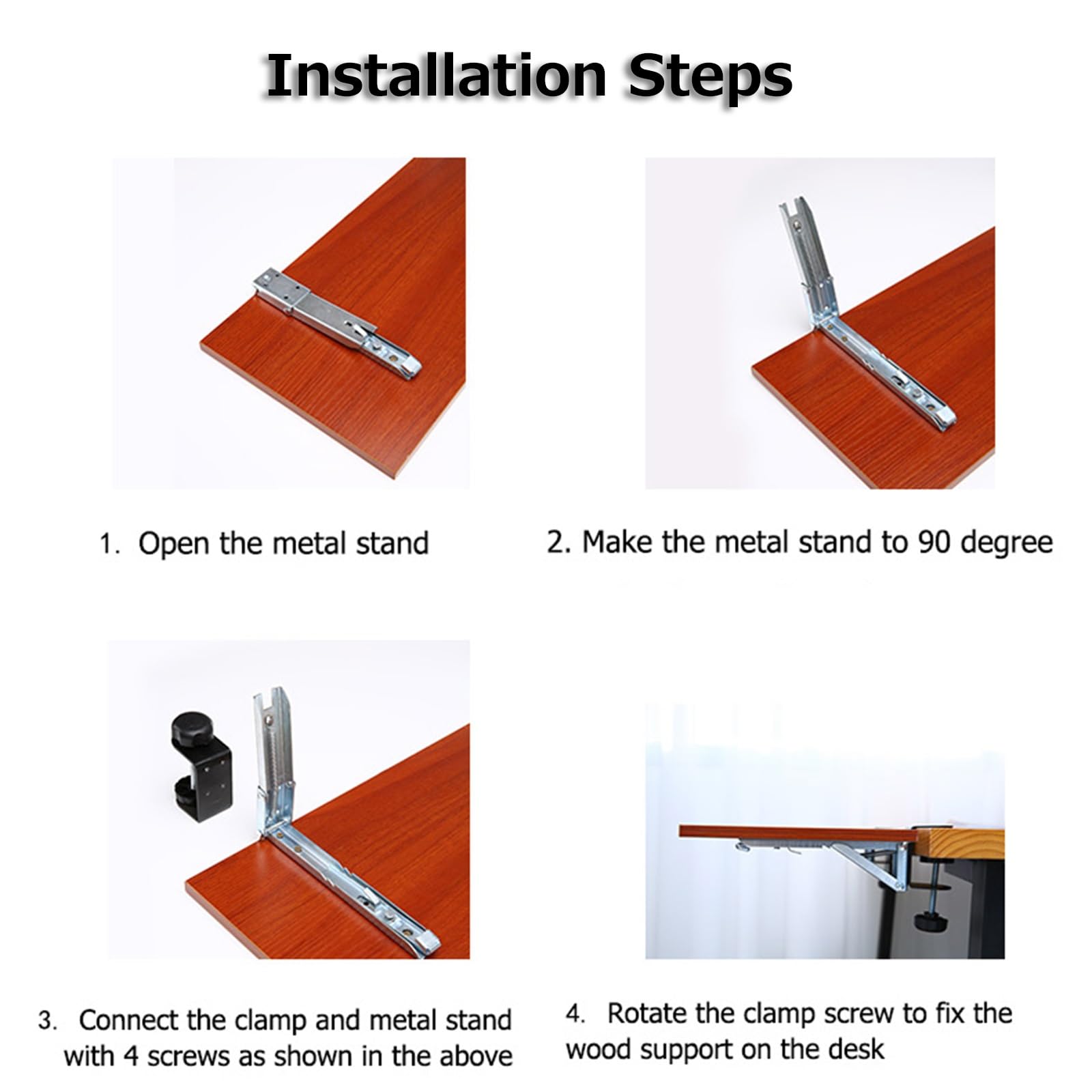 Installation Steps

1. Open the metal stand

2. Make the metal stand to 90 degree

3. Connect the clamp and metal stand with 4 screws as shown in the above

4. Rotate the clamp screw to fix the wood support on the desk