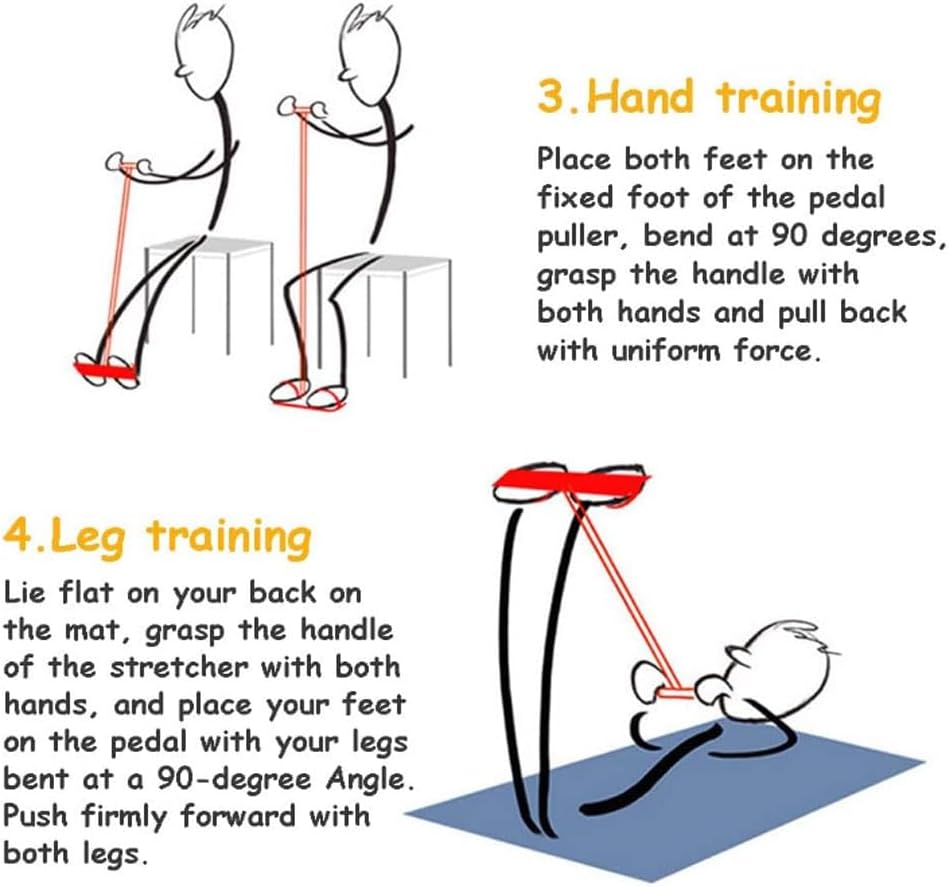 3.Hand training

Place both feet on the fixed foot of the pedal puller, bend at 90 degrees, grasp the handle with both hands and pull back with uniform force.

4.Leg training

Lie flat on your back on the mat, grasp the handle of the stretcher with both hands, and place your feet on the pedal with your legs bent at a 90-degree Angle. Push firmly forward with both legs.